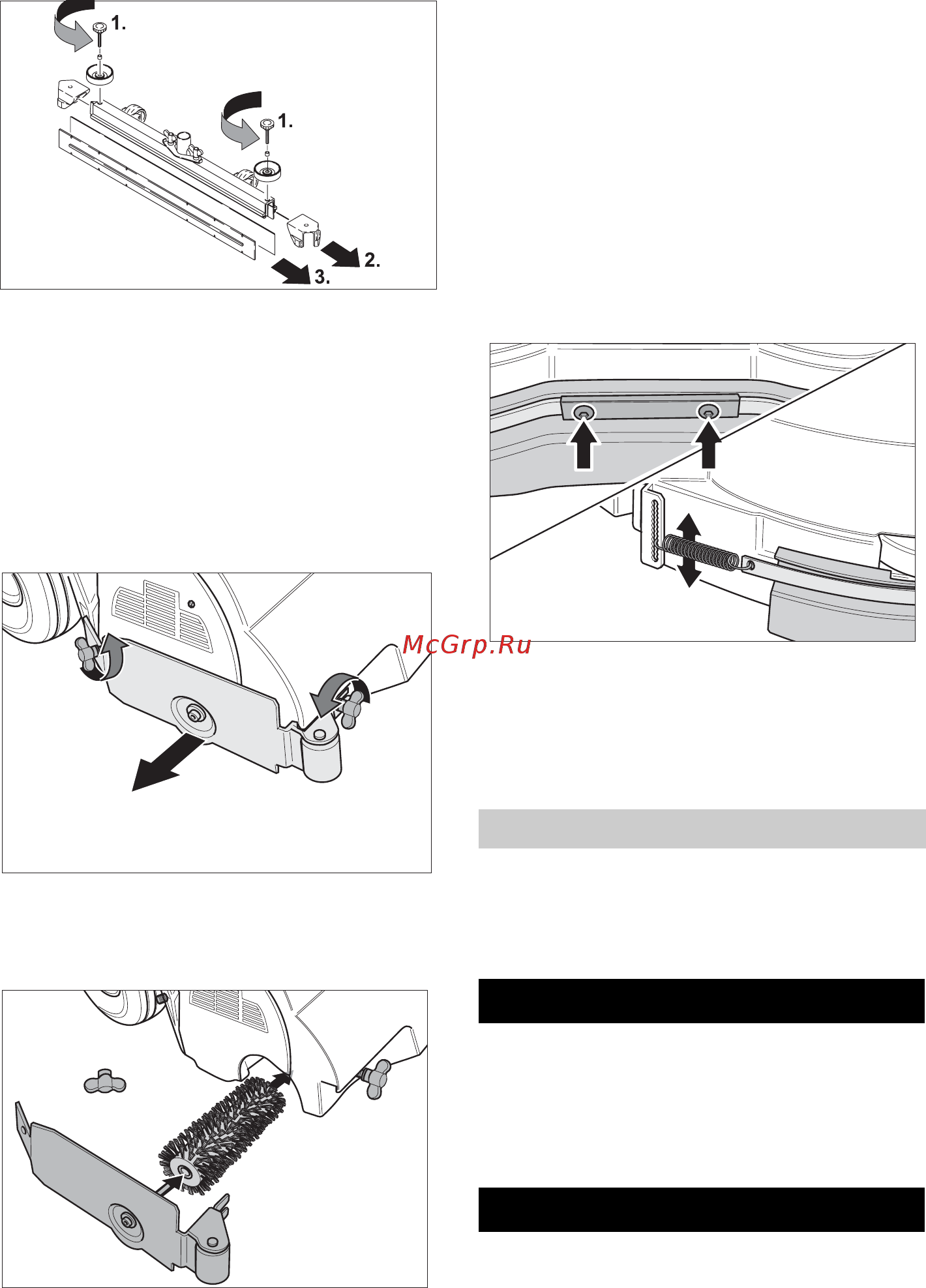 1.
1.
2.
3.

McGrp.Ru