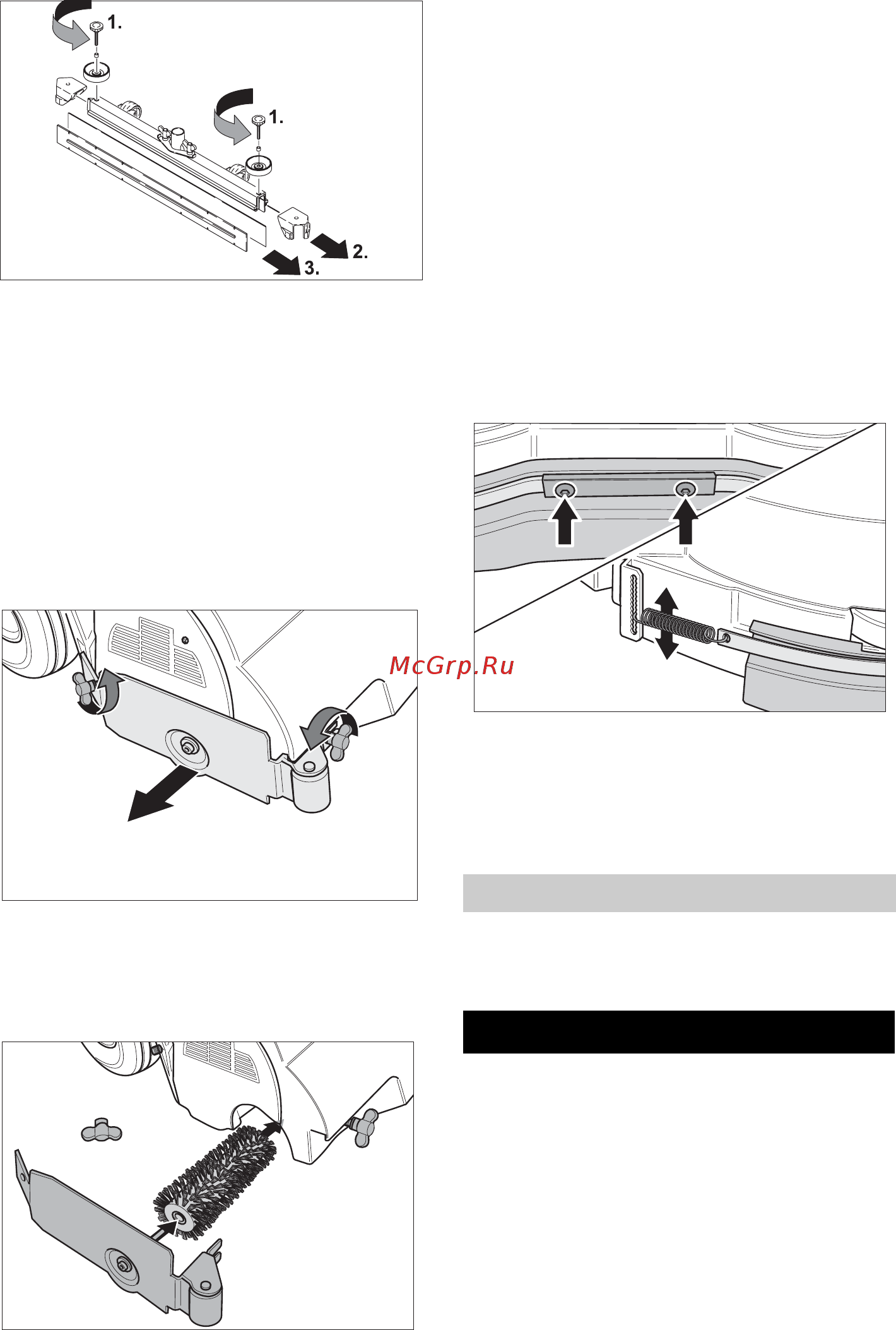 1.

1.

2.

3.

McGrp.Ru