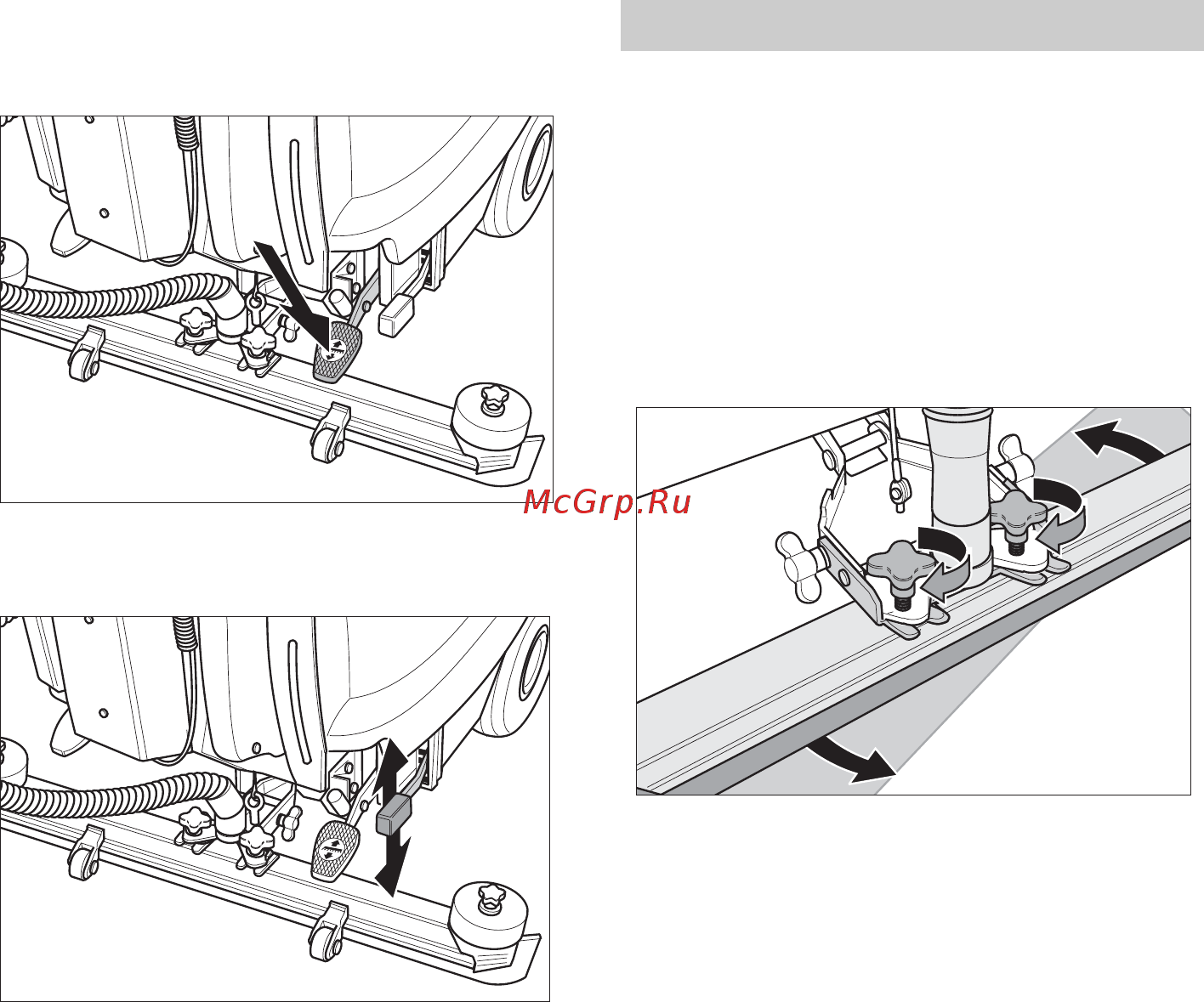 McGrp.Ru