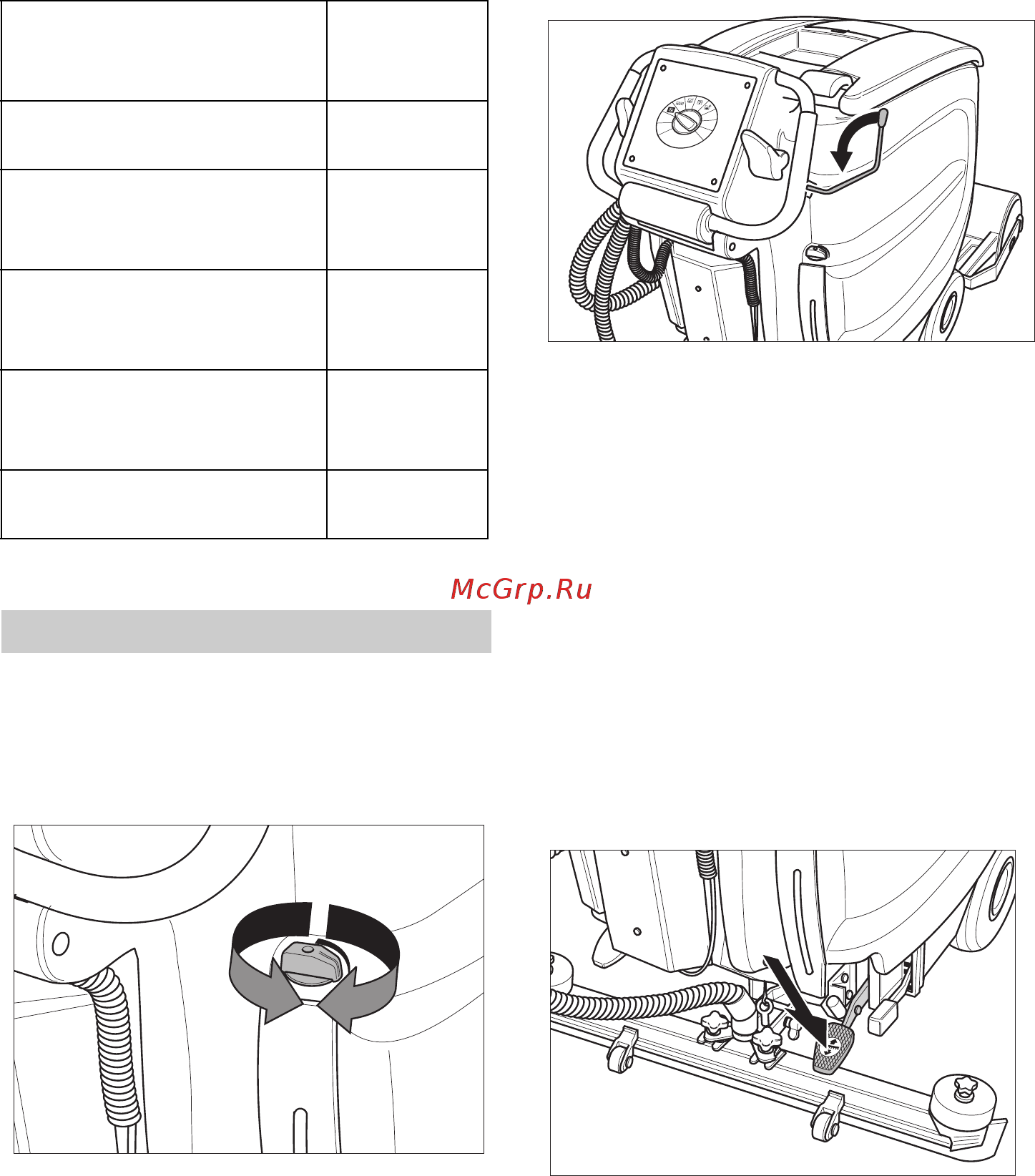 McGrp.Ru