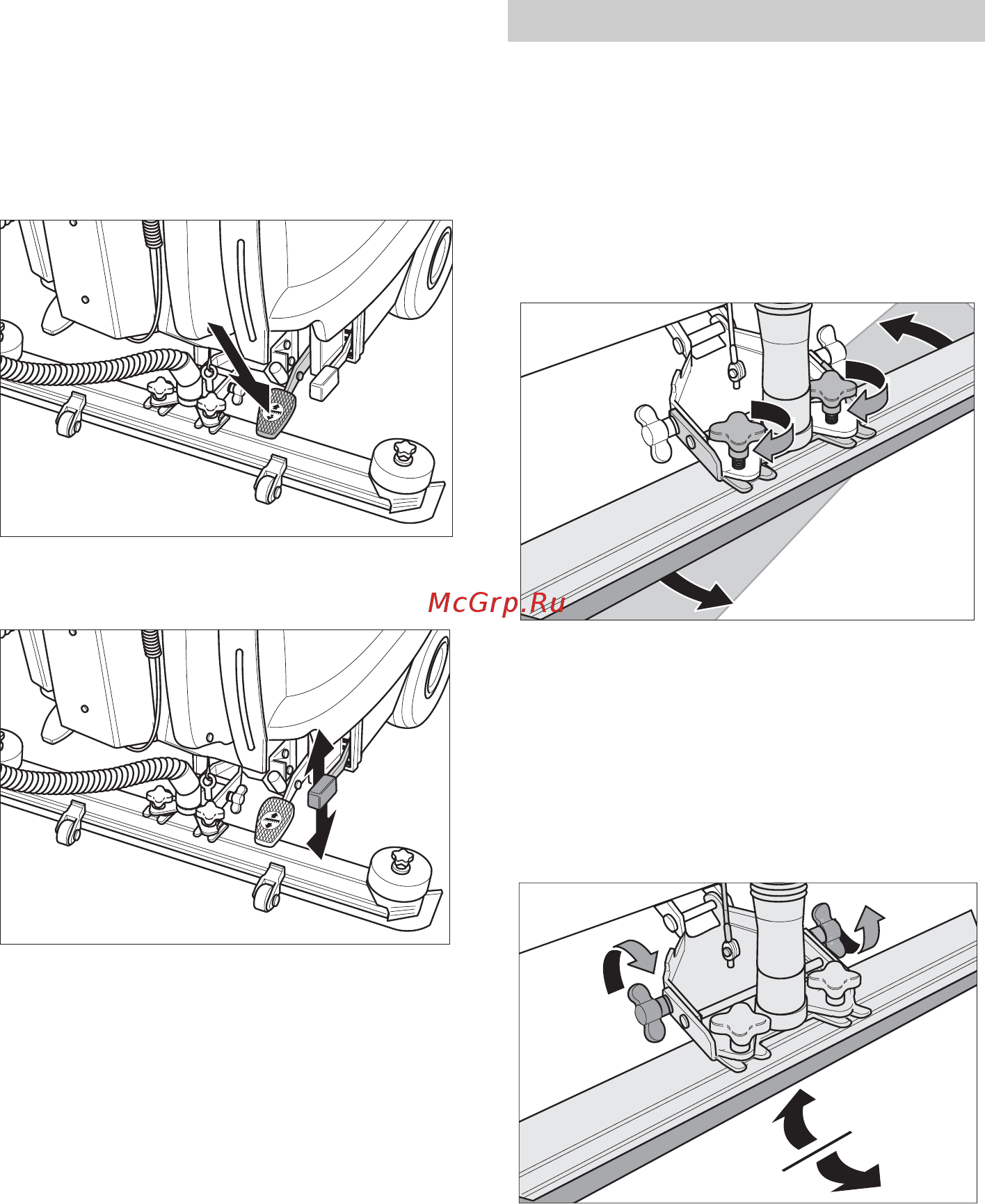 McGrp.Ru