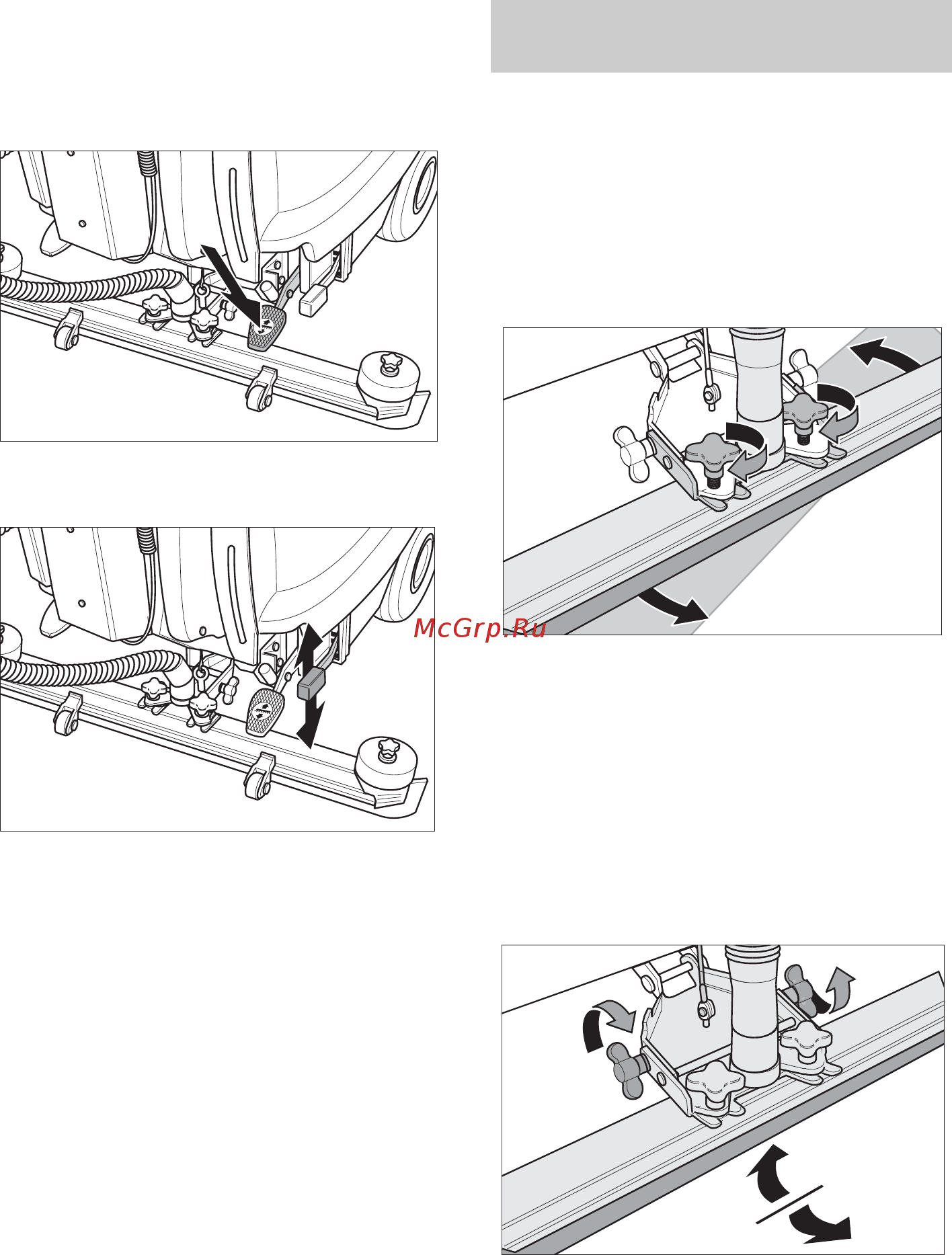 McGrp.Ru