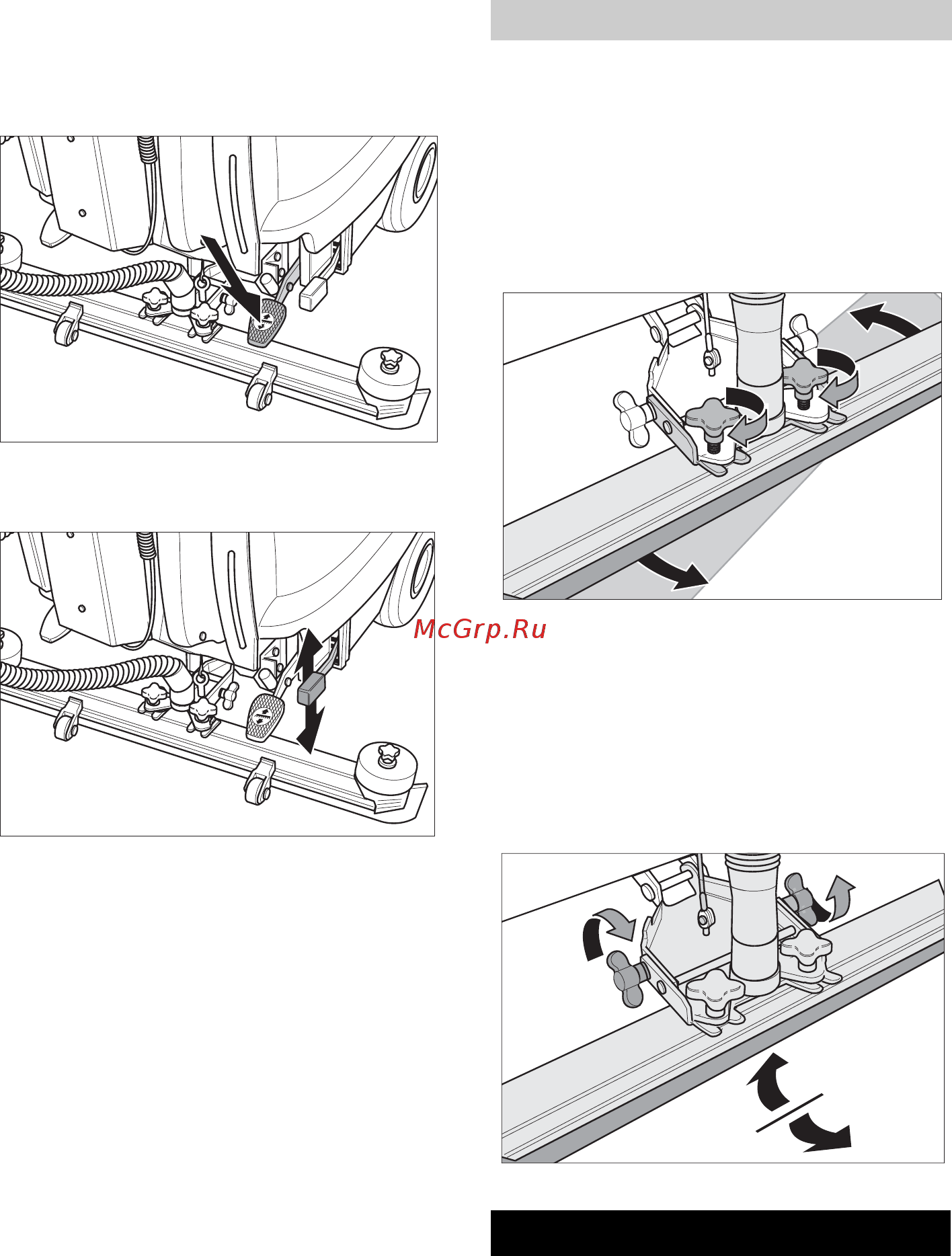 McGrp.Ru