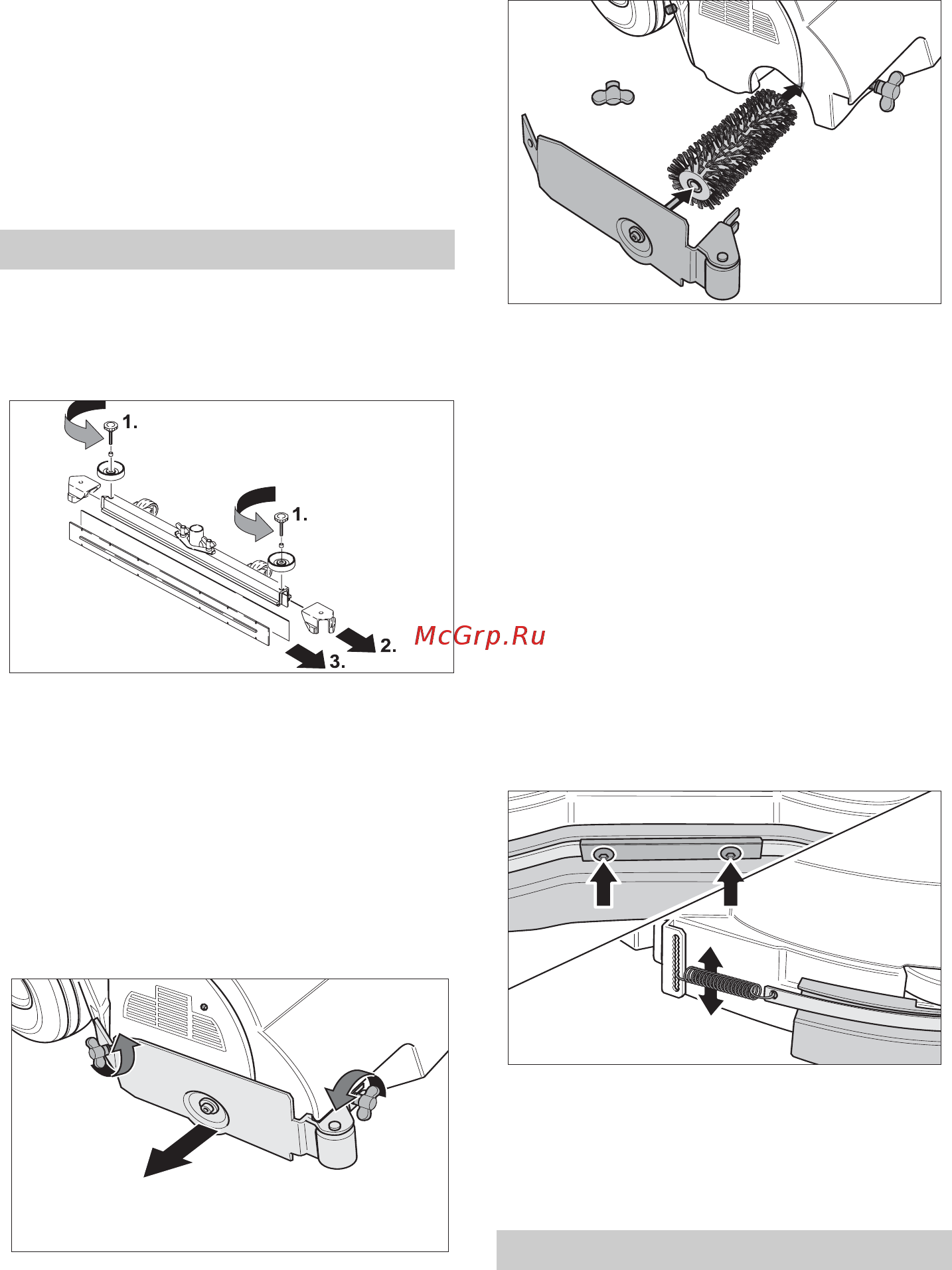 1.

1.

2.

3.

McGrp.Ru