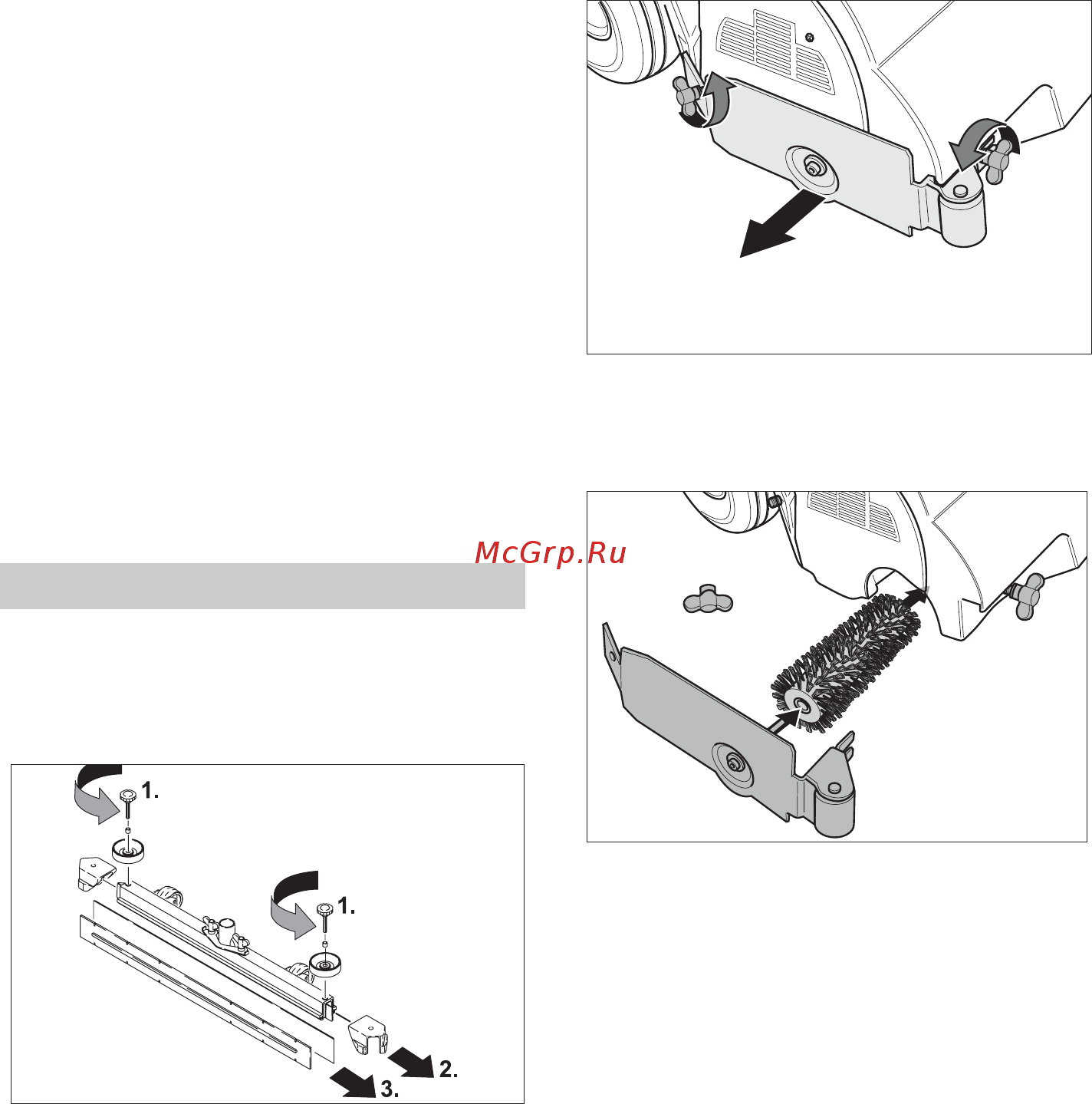 McGrp.Ru

1.

1.

2.

3.