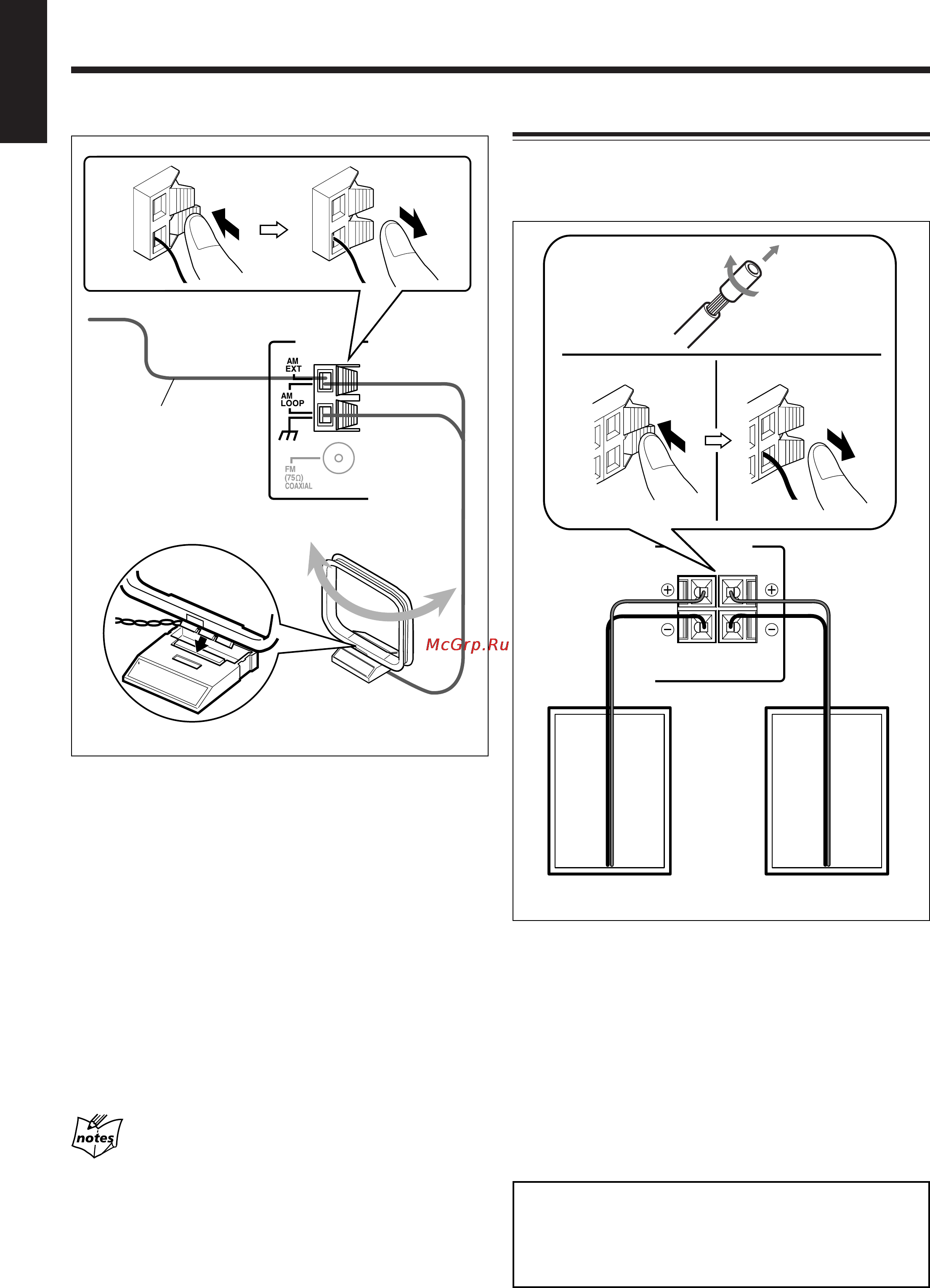 AM EXT

AM LOOP

FM (75Ω) COAXIAL

McGrp.Ru

notes