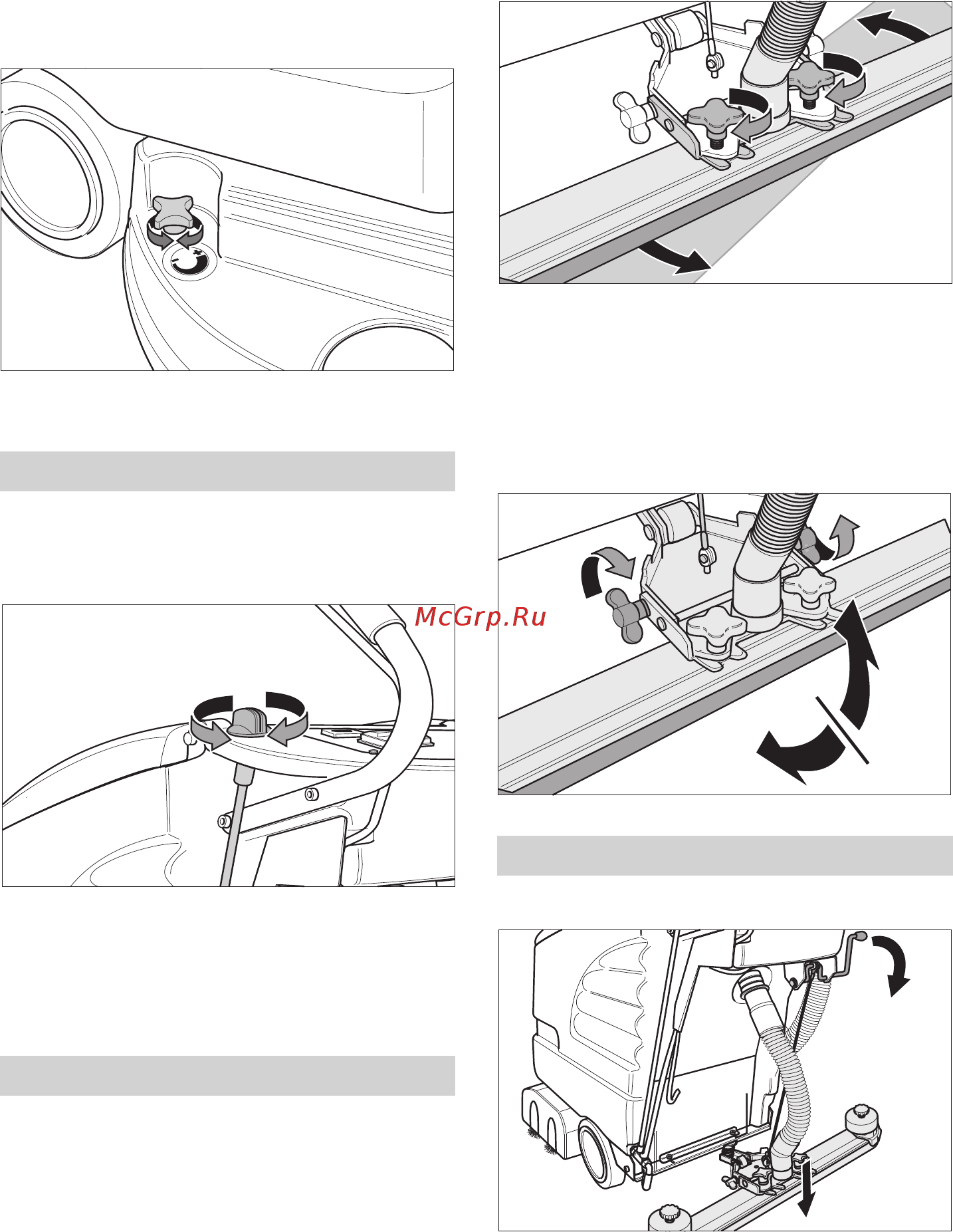 McGrp.Ru