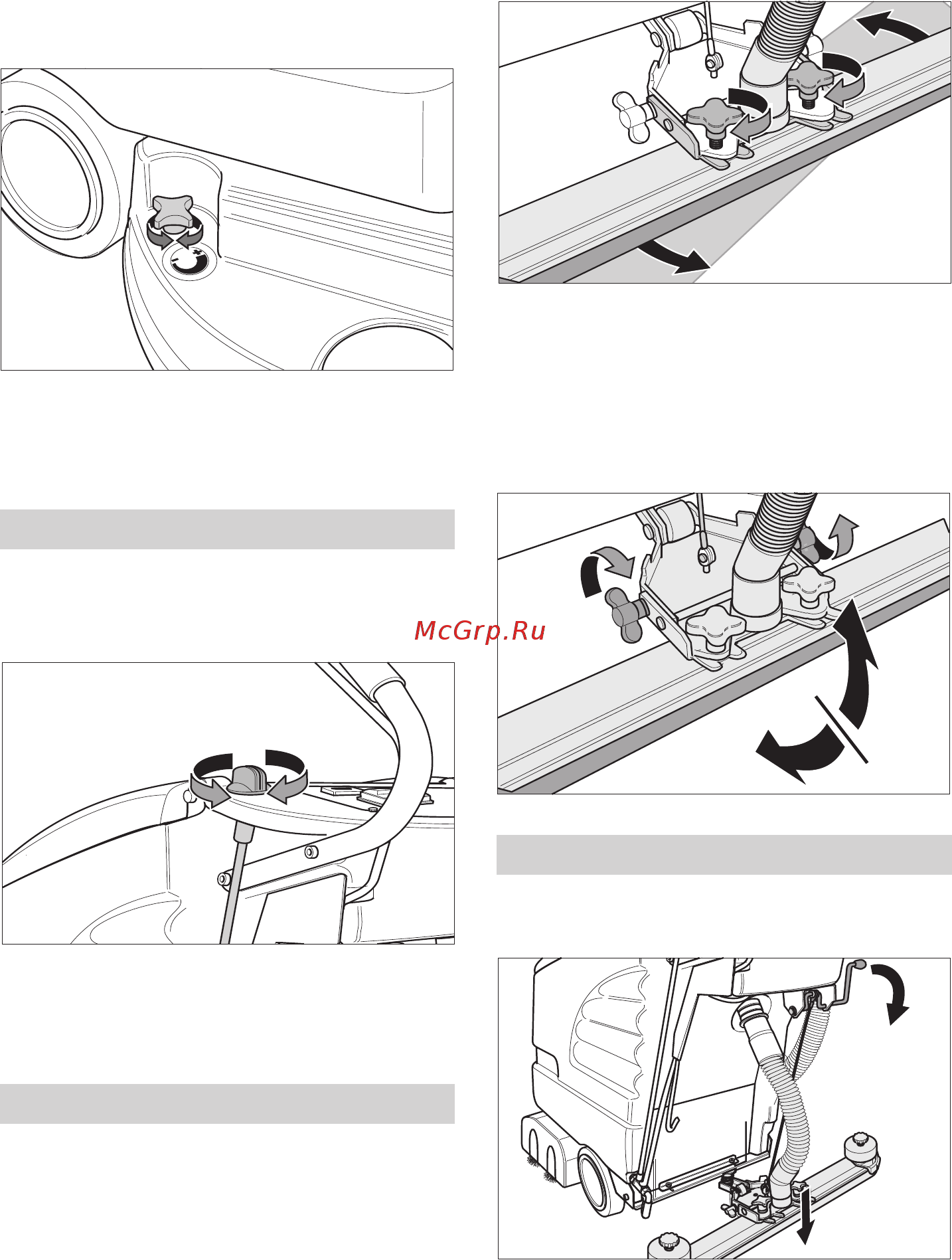 McGrp.Ru