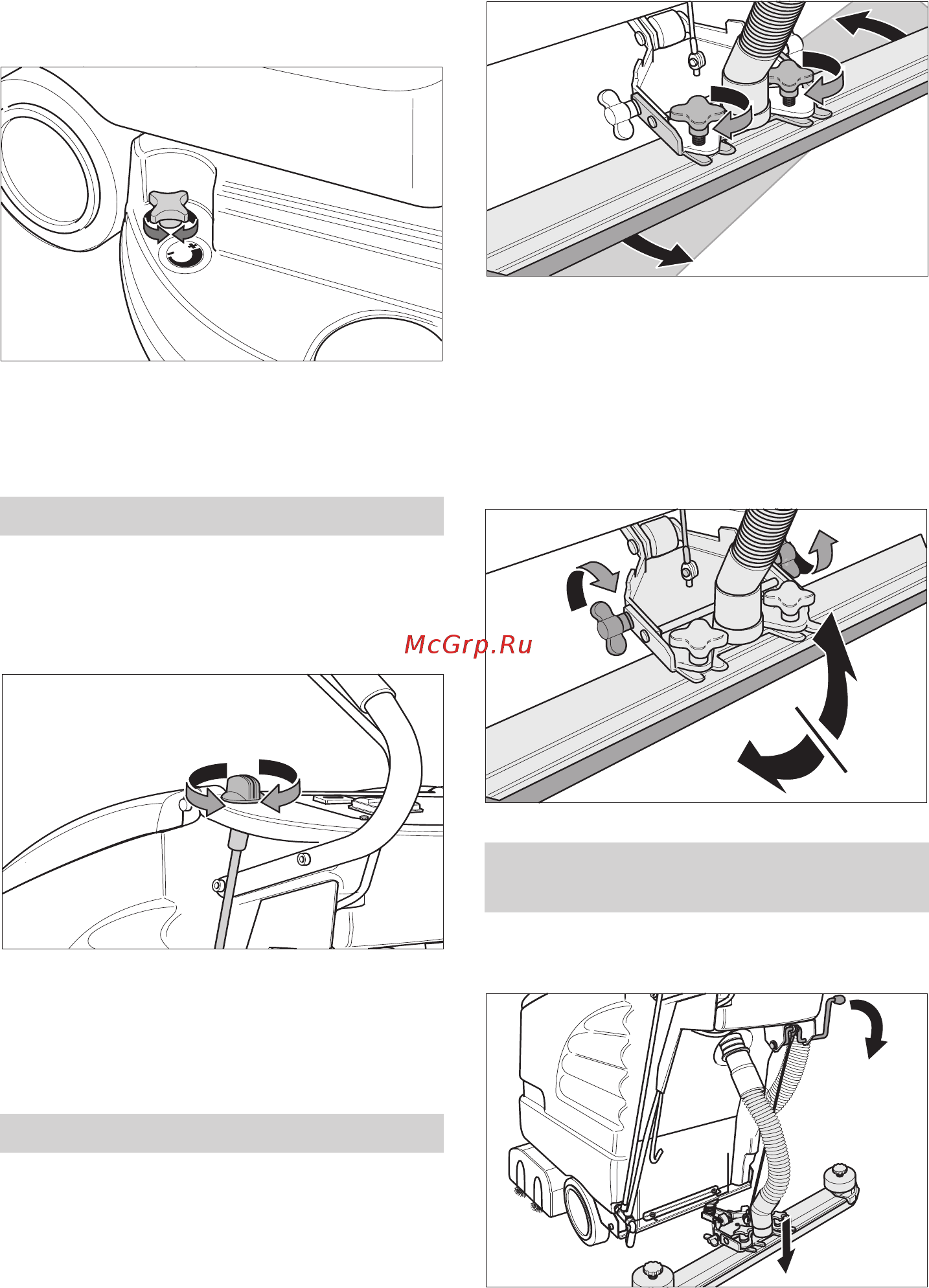 McGrp.Ru