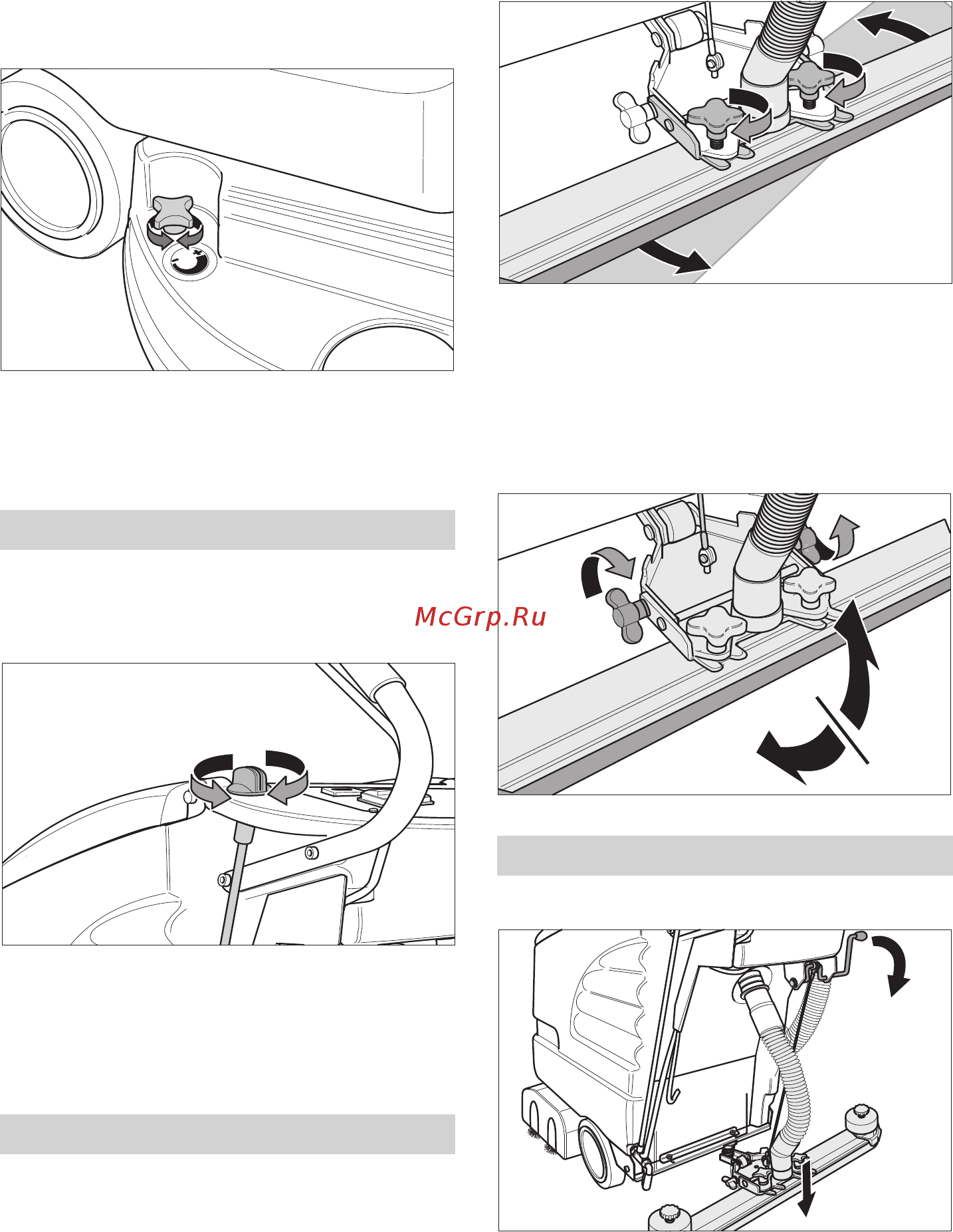 McGrp.Ru