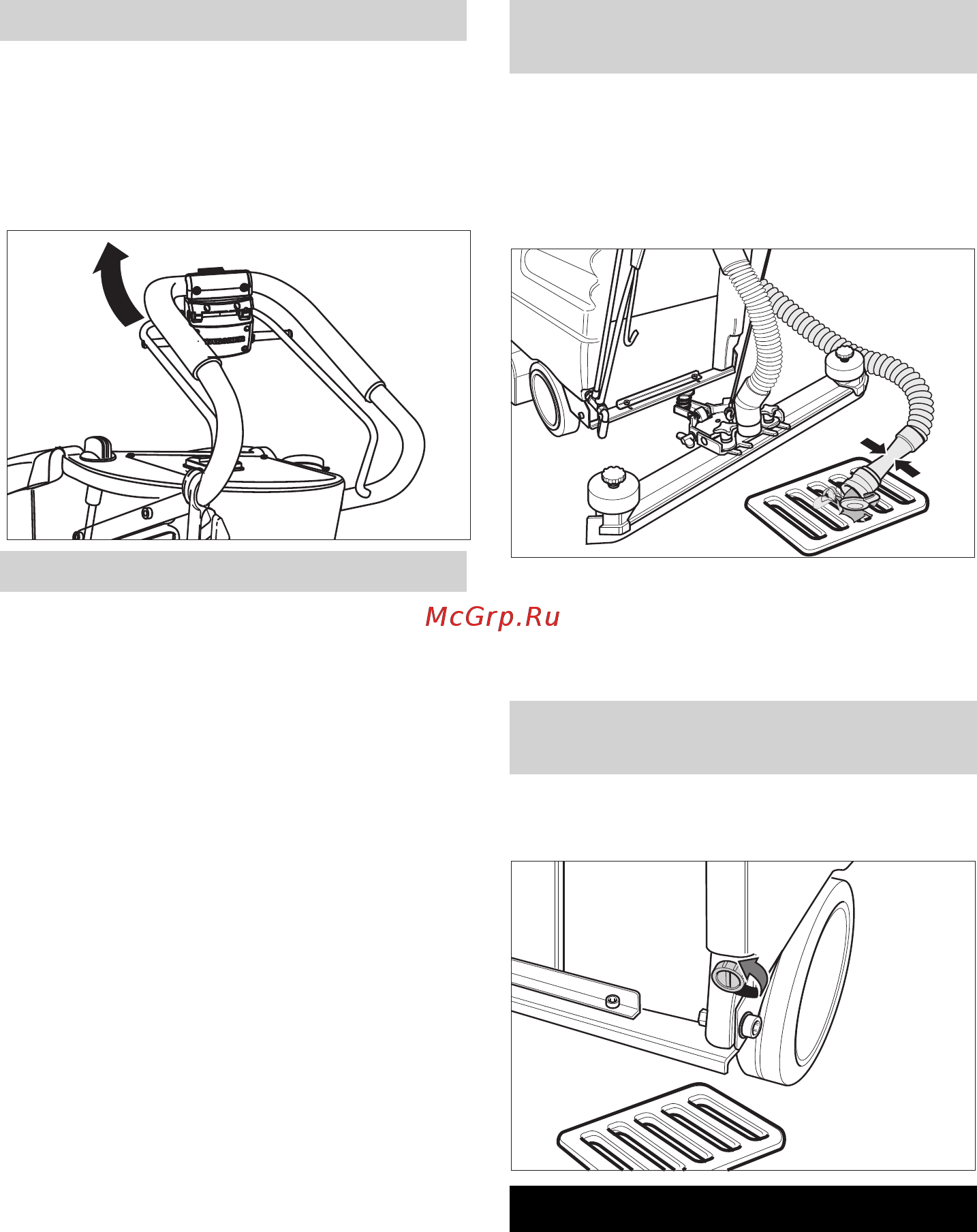 McGrp.Ru