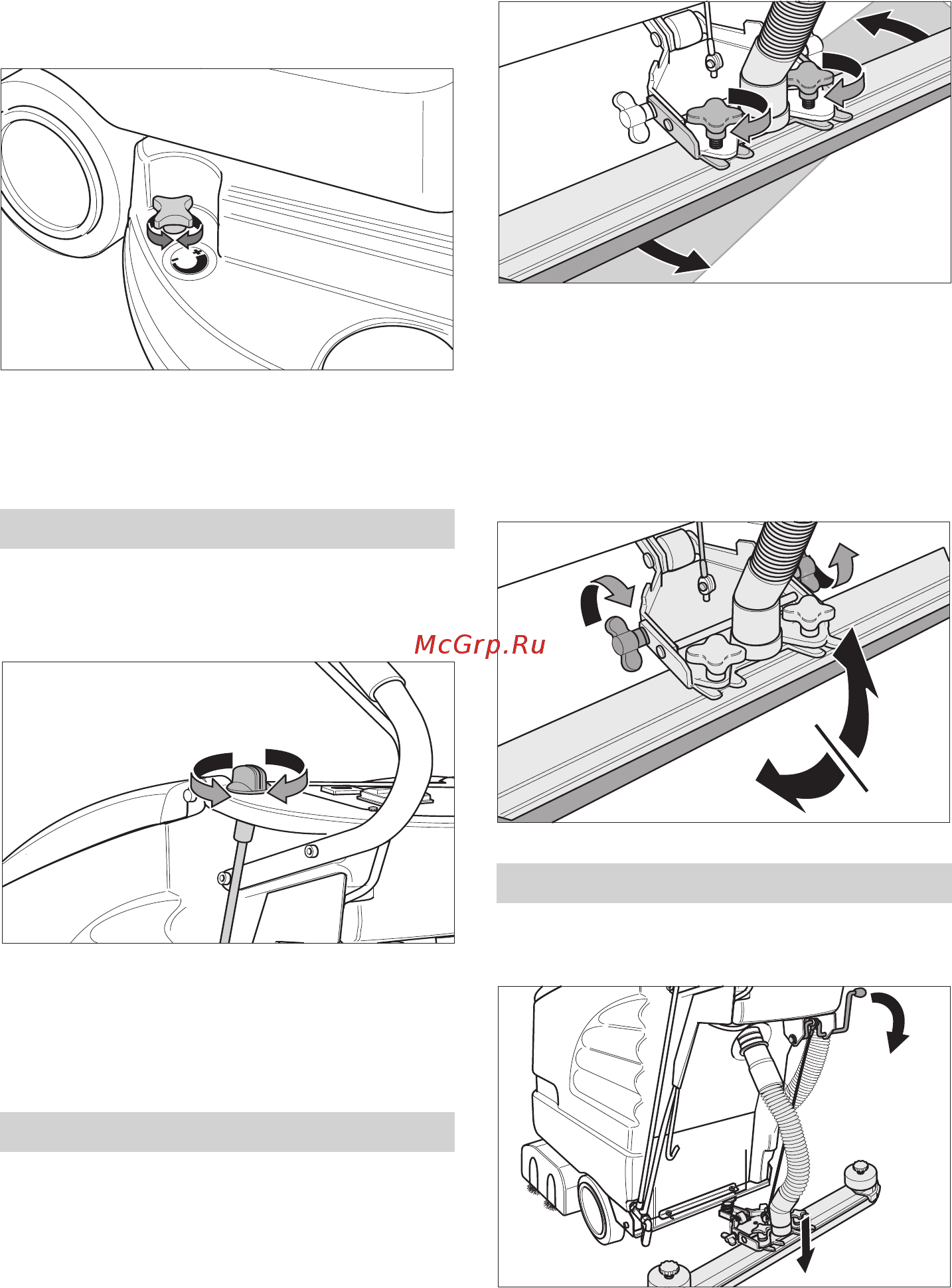 McGrp.Ru