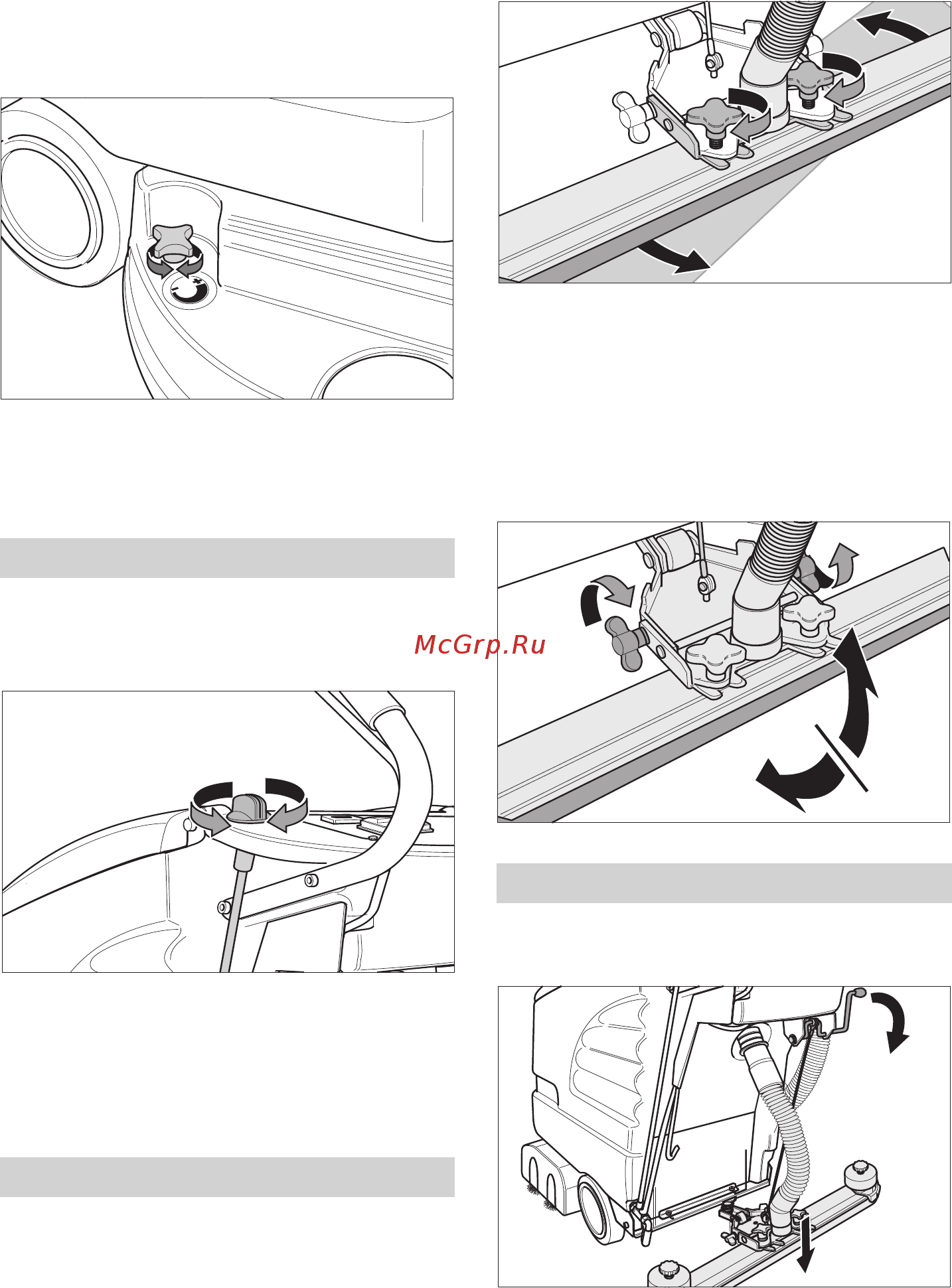 McGrp.Ru