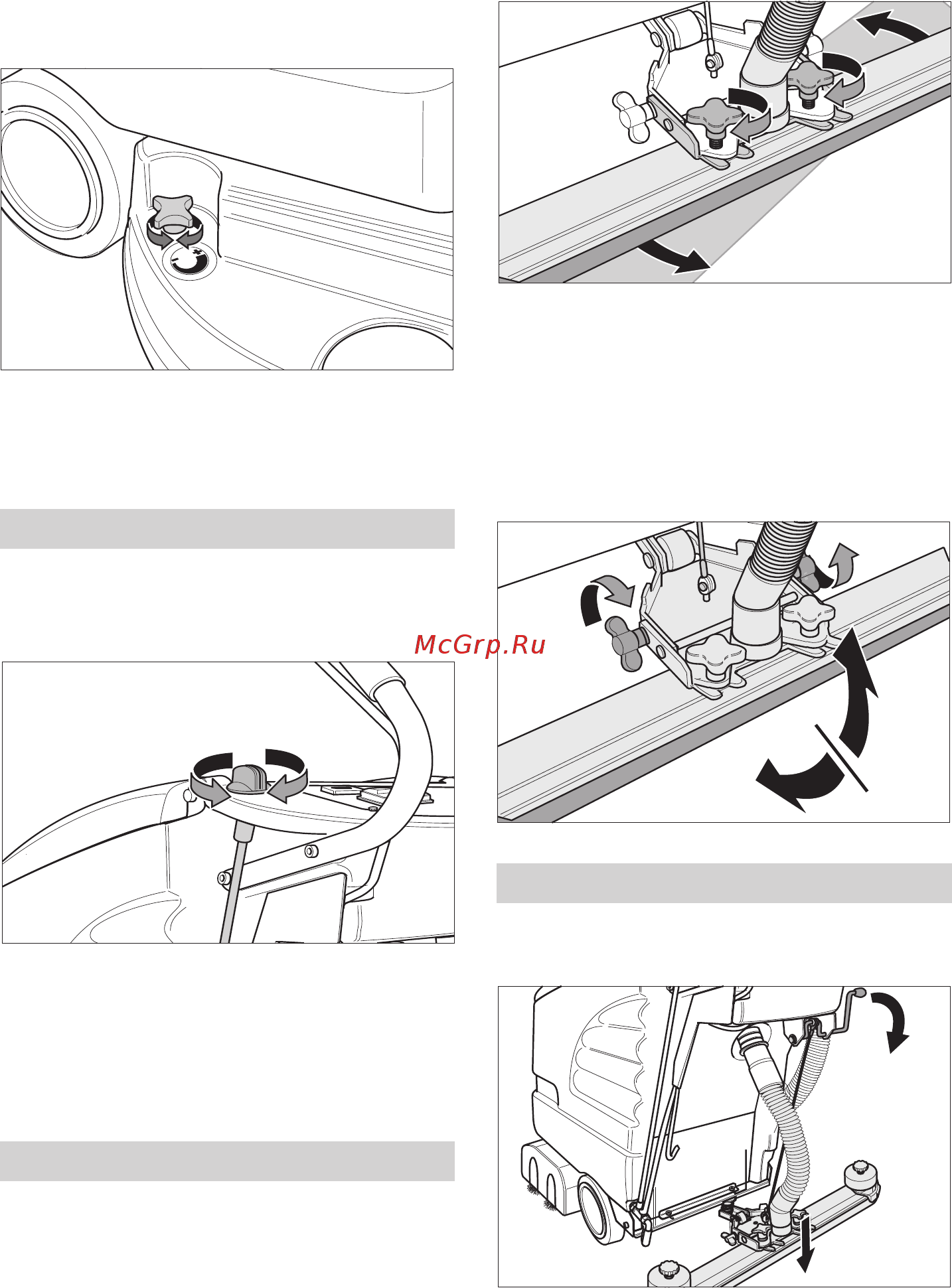 McGrp.Ru