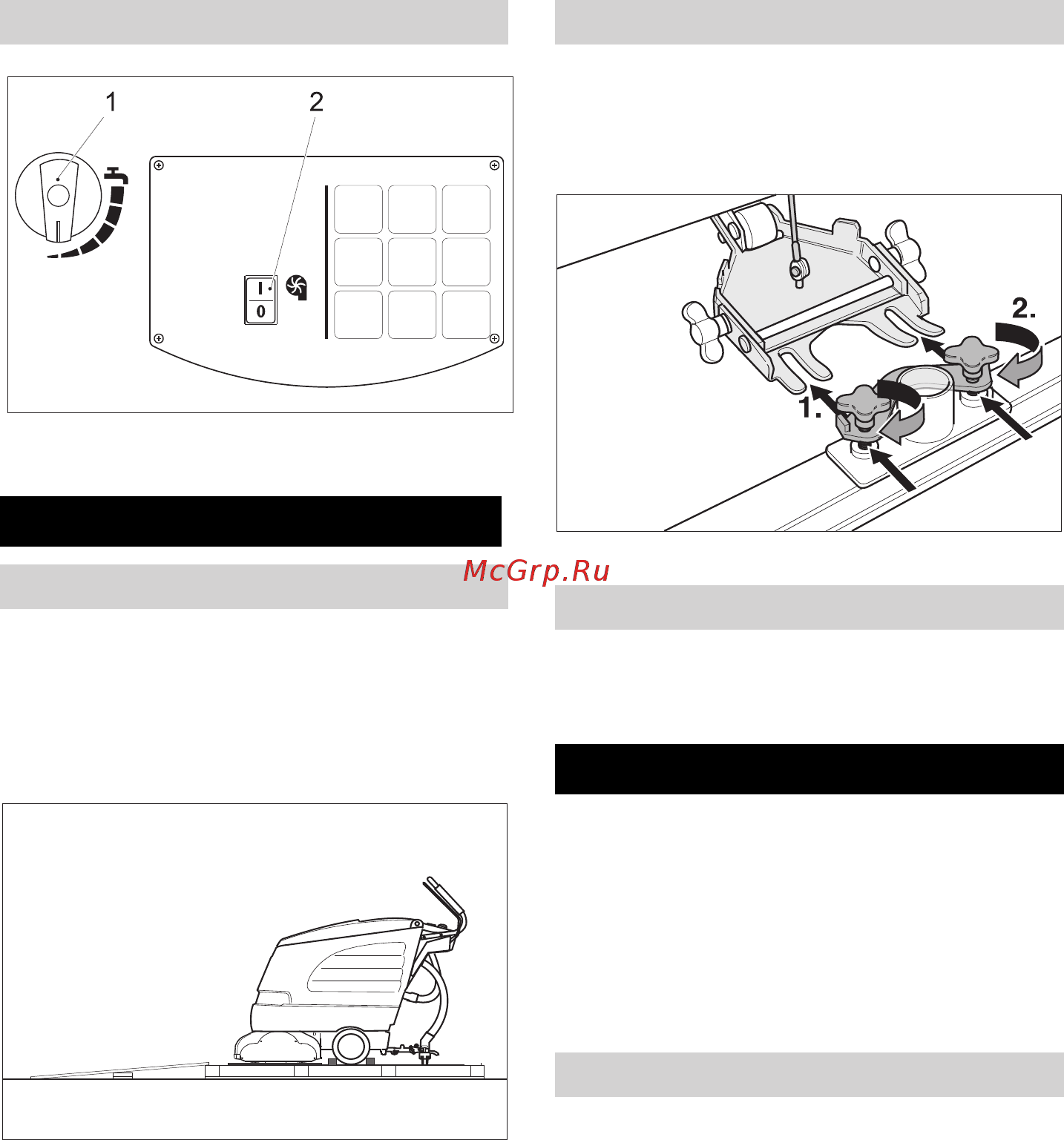 1

2

I

0

2.

1.

McGrp.Ru