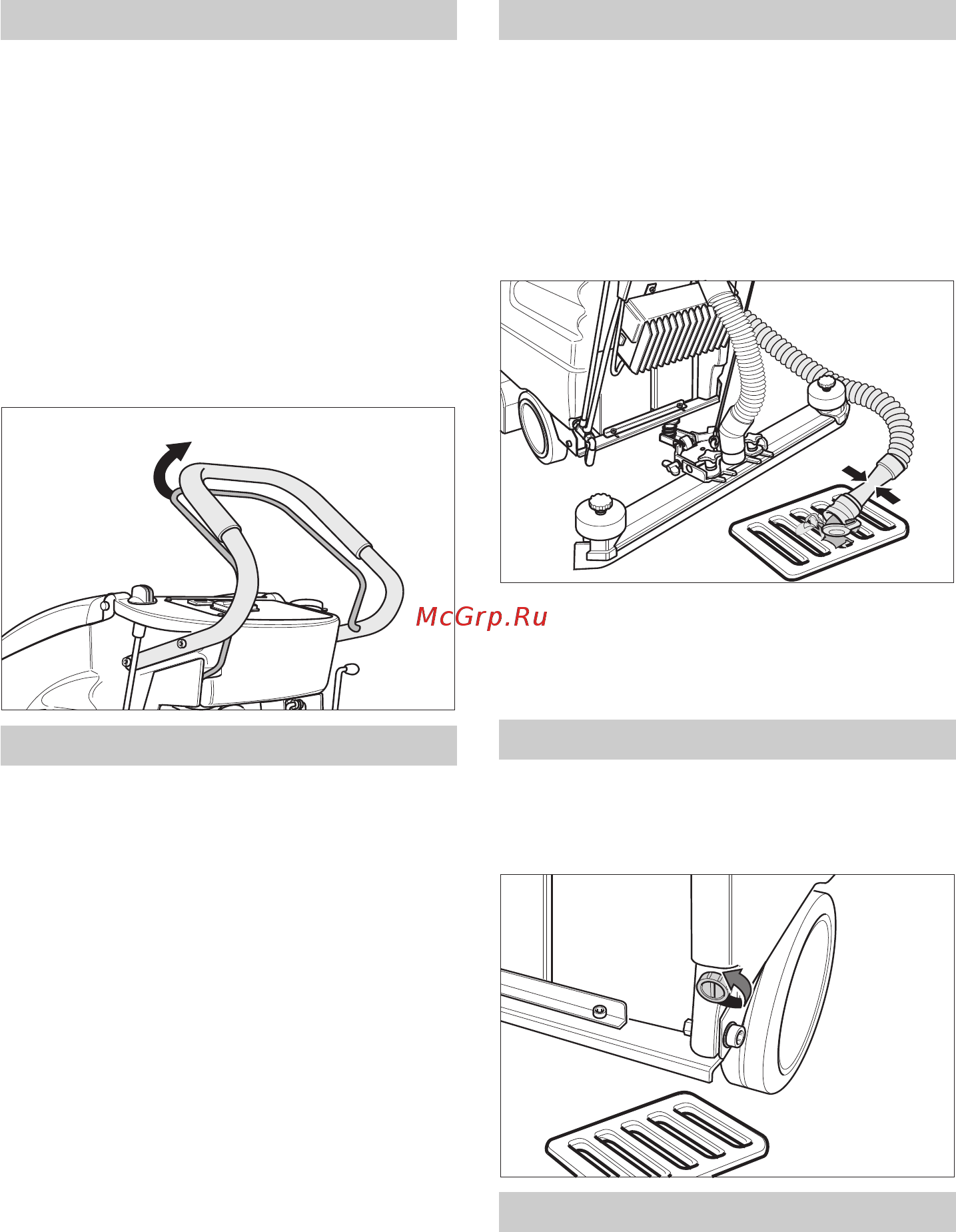 McGrp.Ru