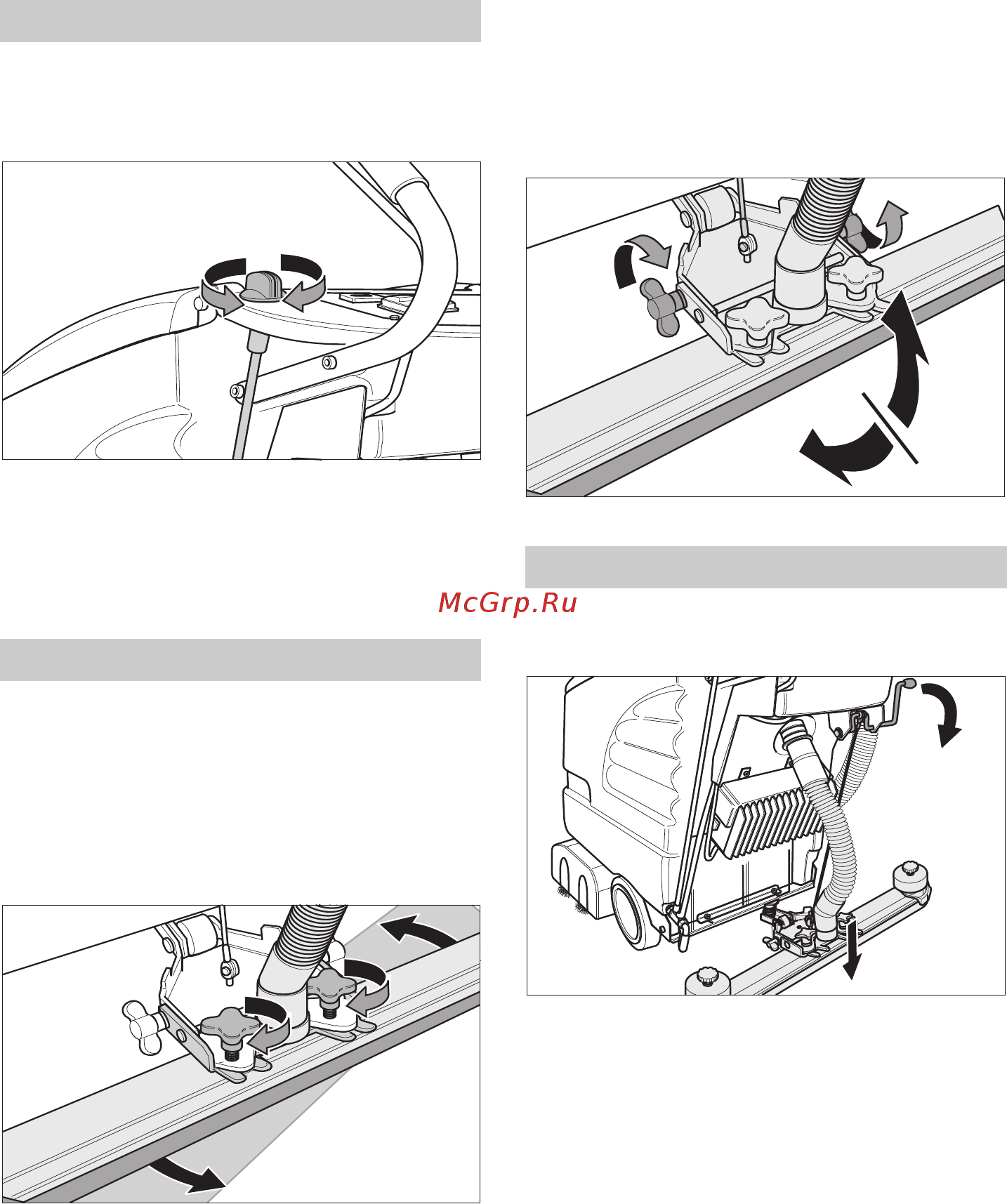 McGrp.Ru