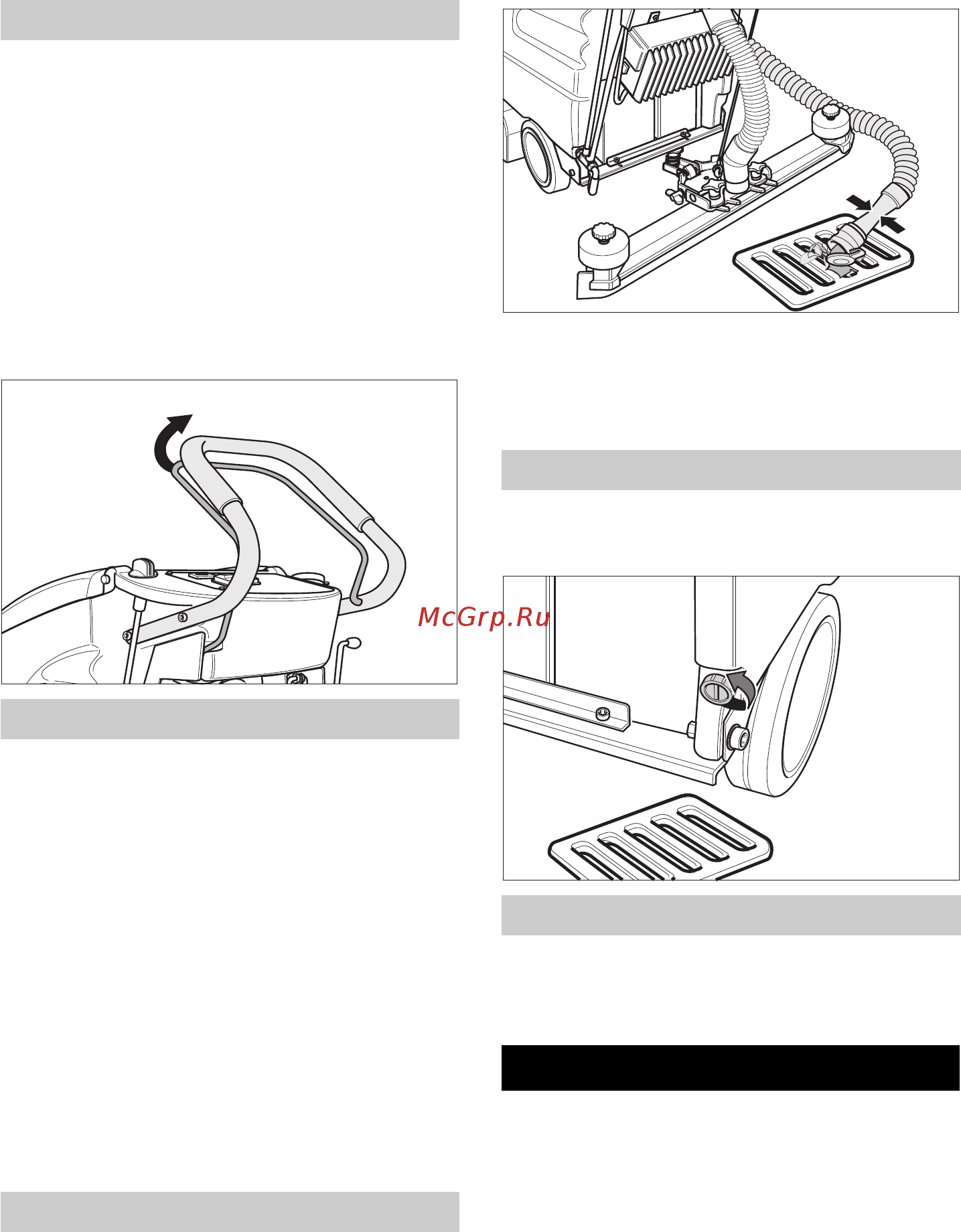 McGrp.Ru