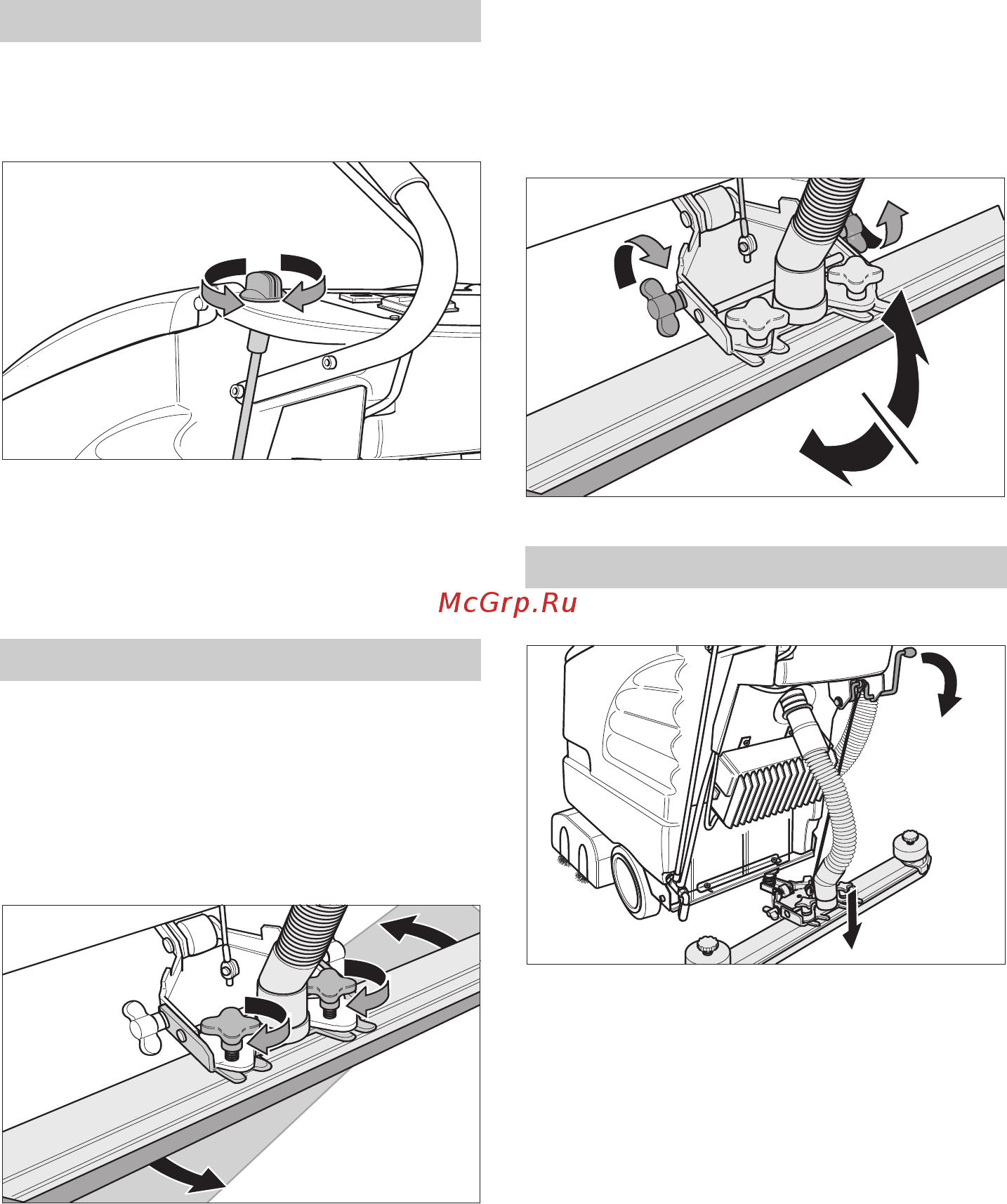 McGrp.Ru