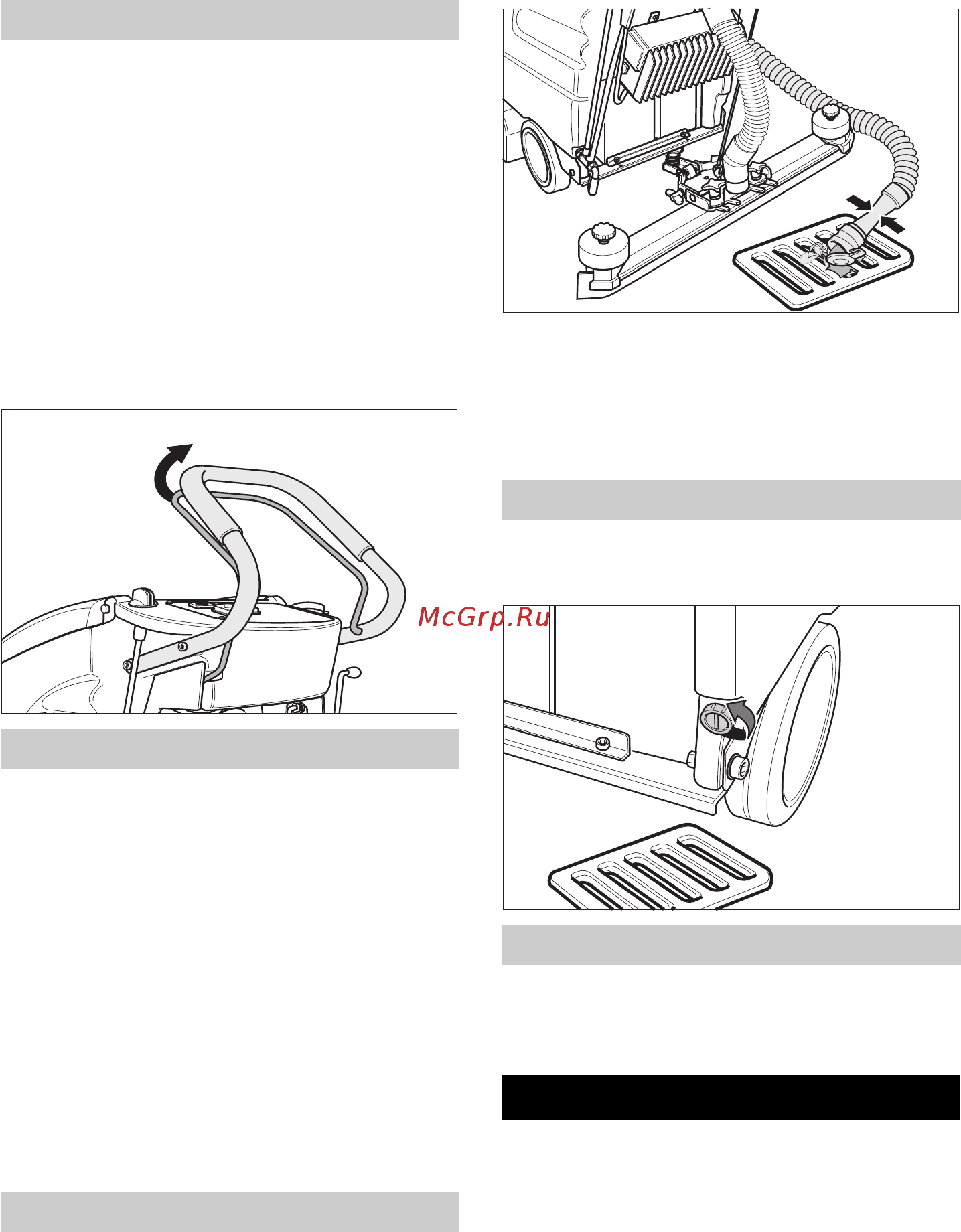 McGrp.Ru