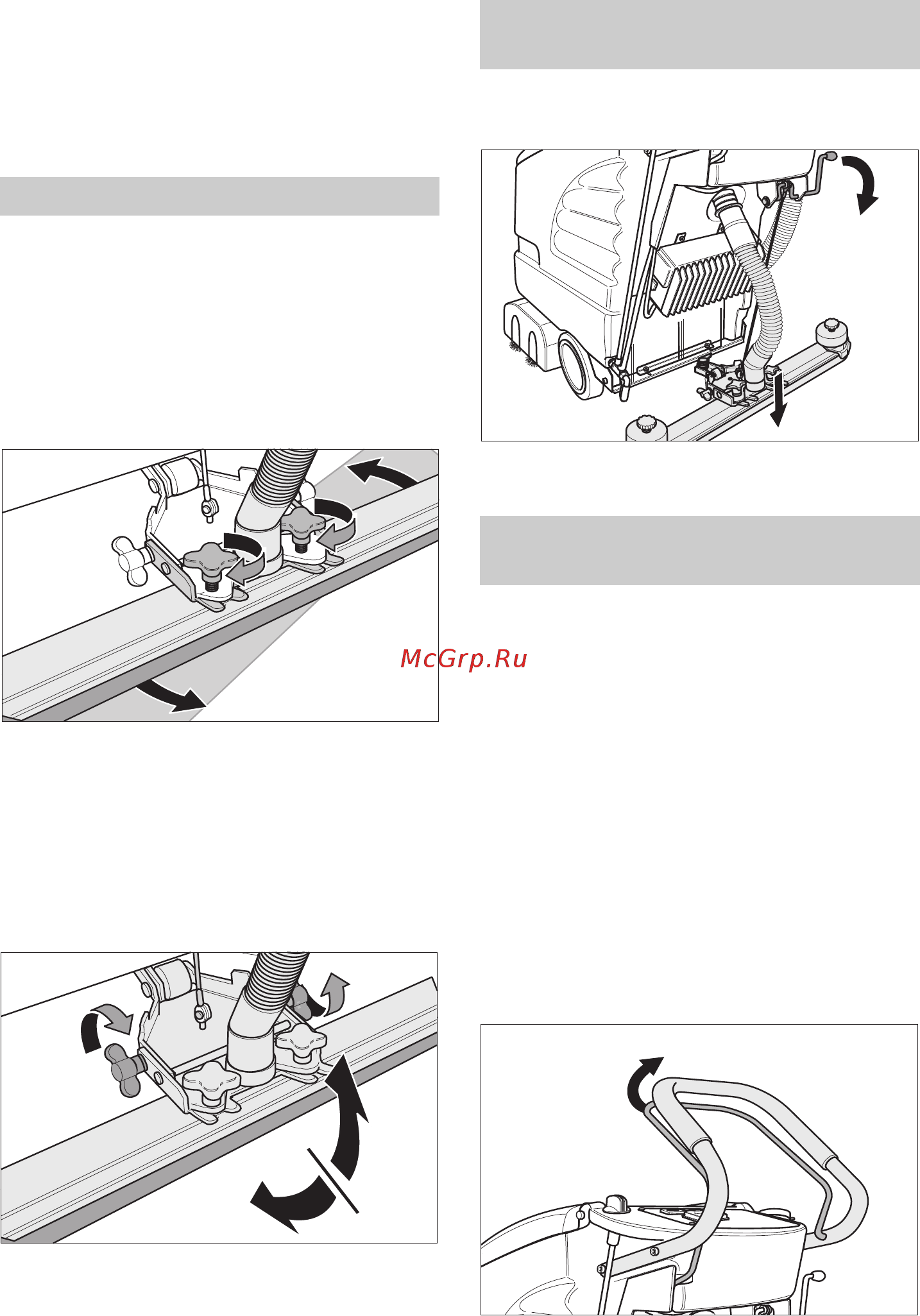 McGrp.Ru