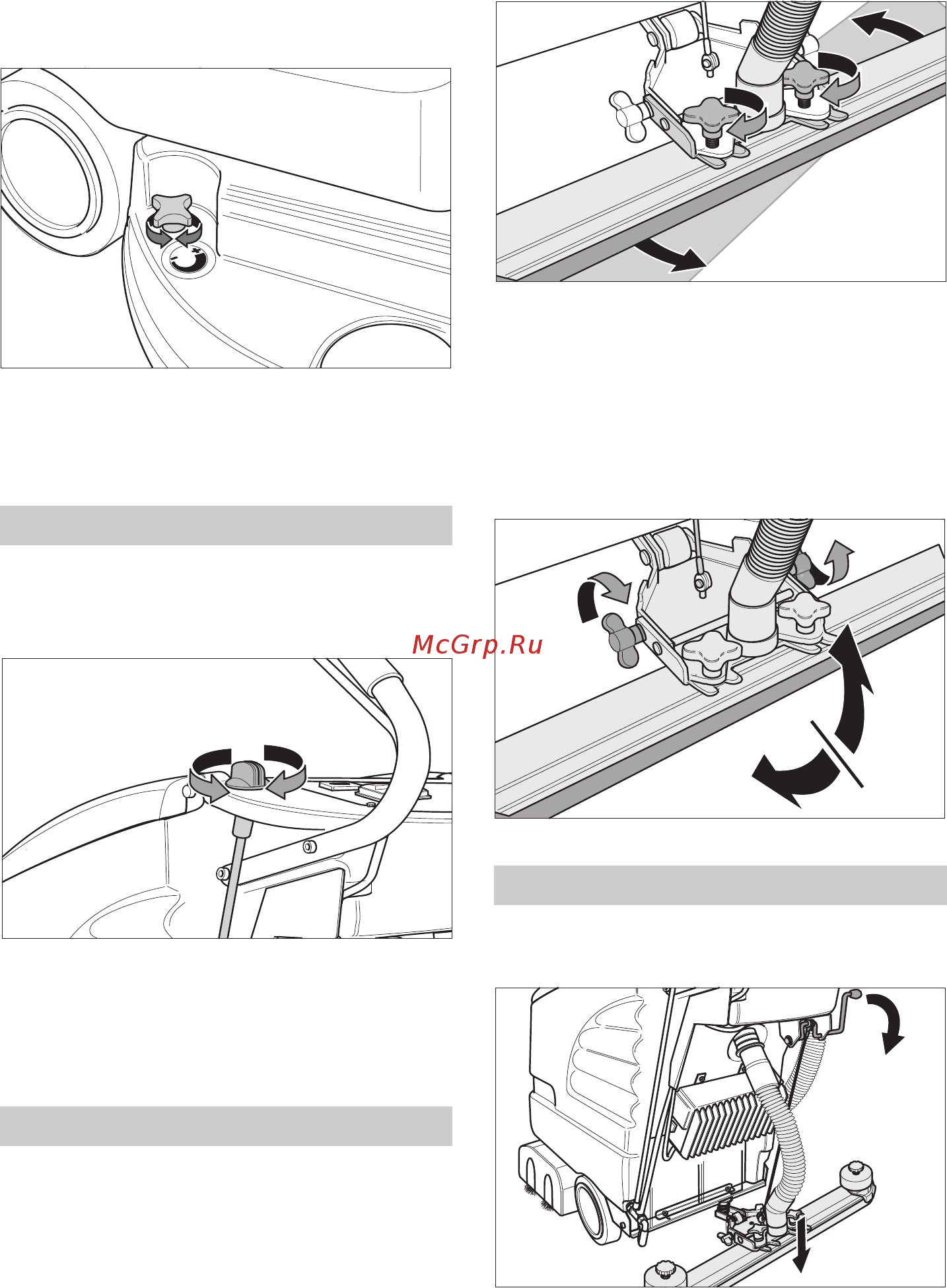 McGrp.Ru