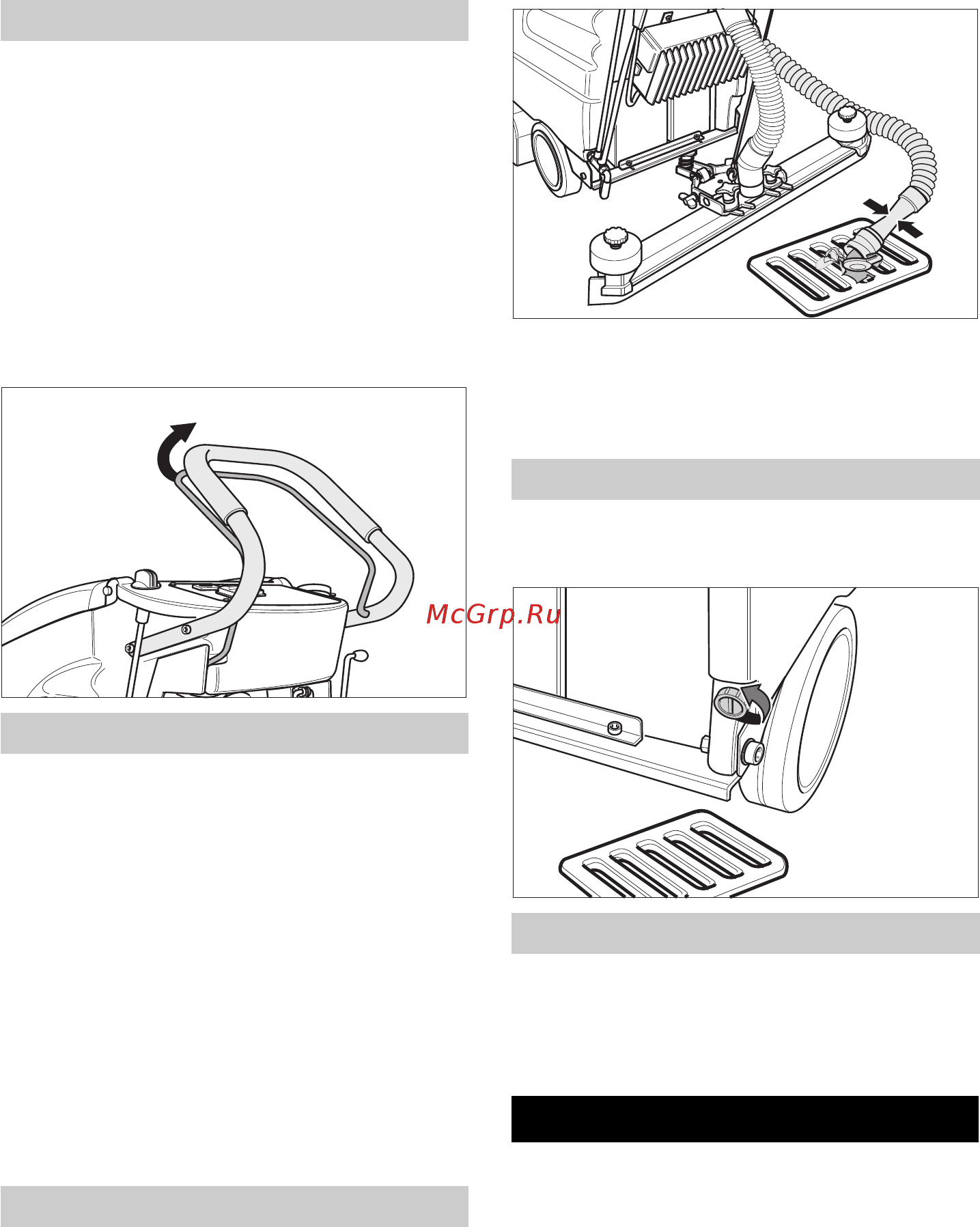 McGrp.Ru