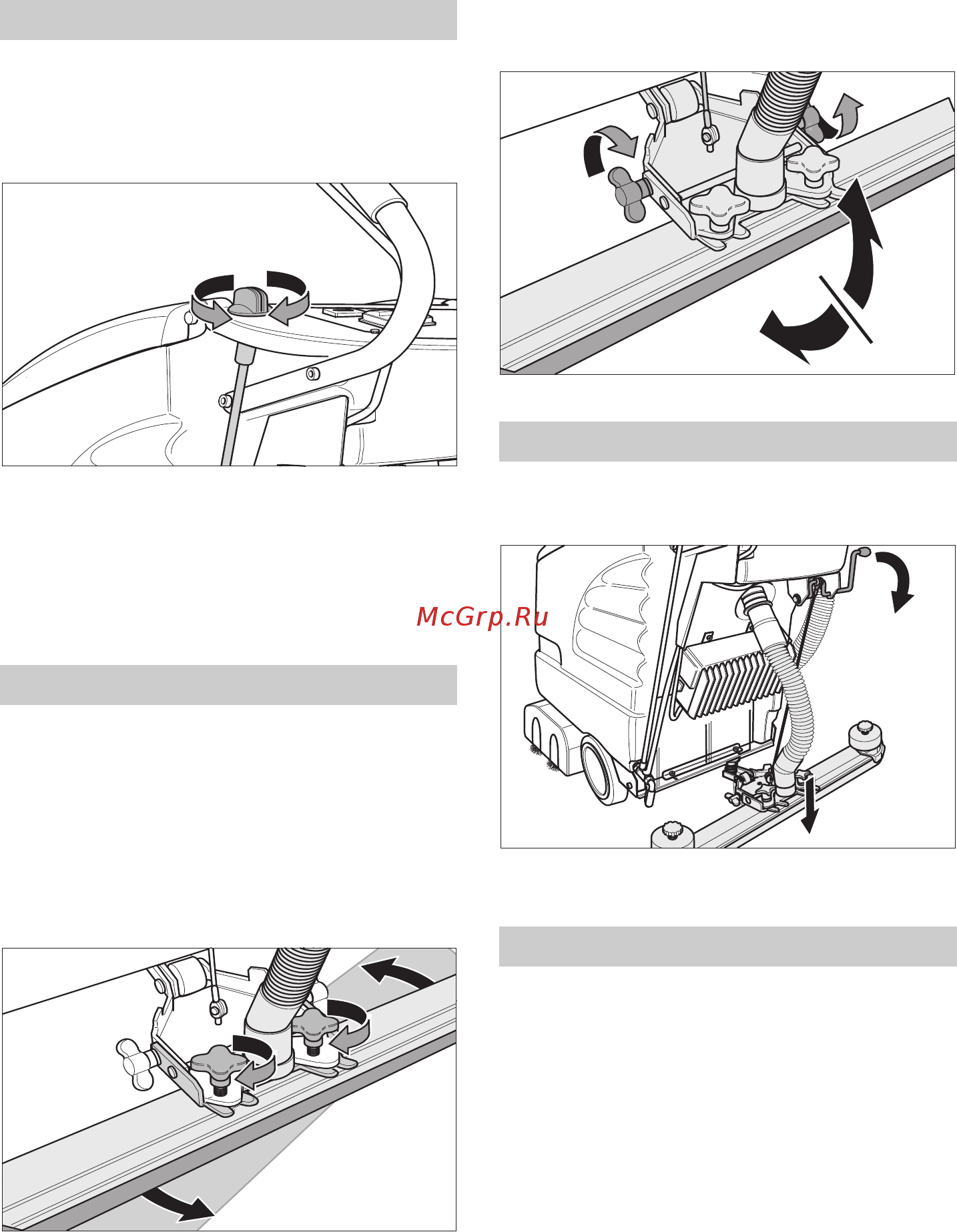 McGrp.Ru