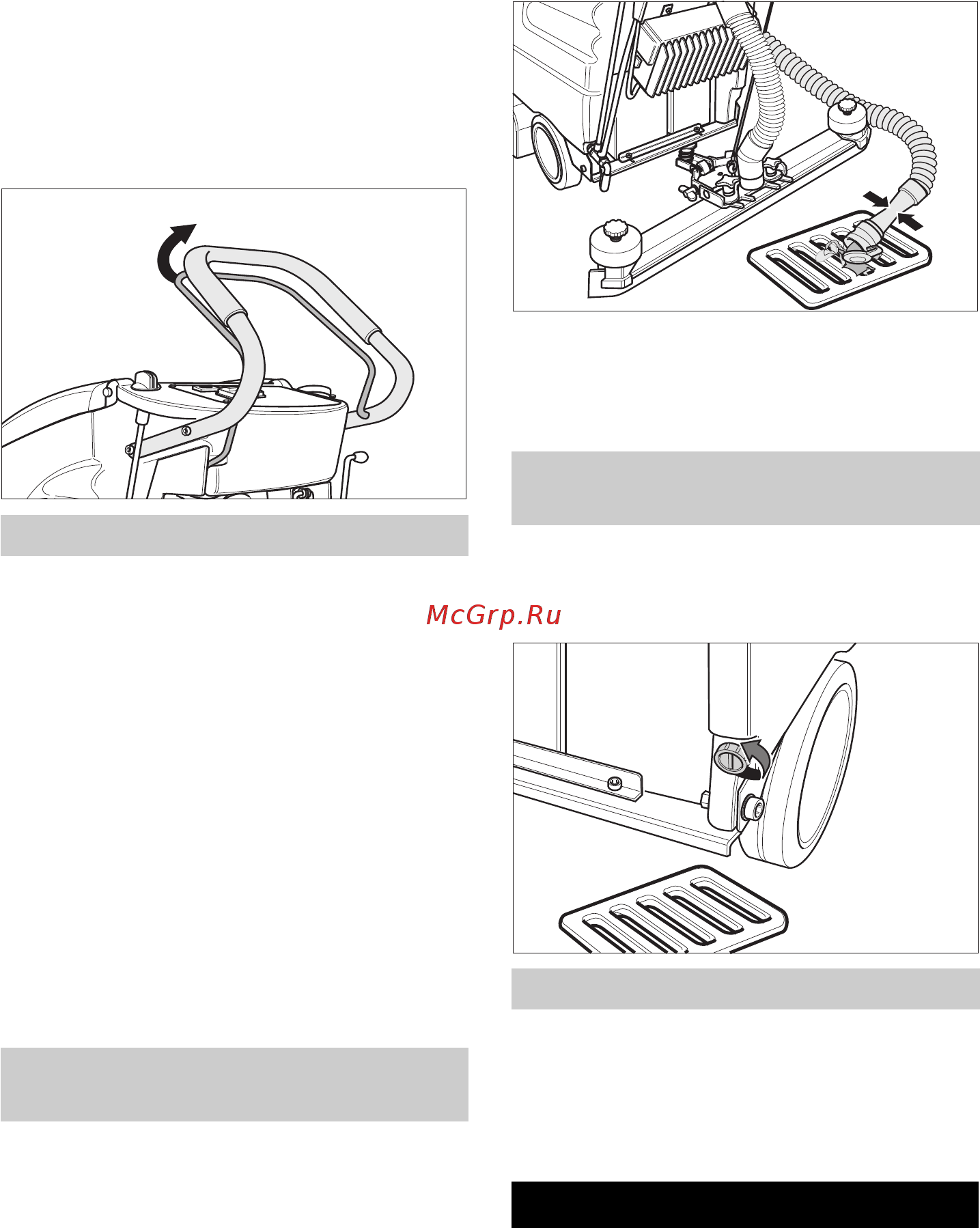 McGrp.Ru