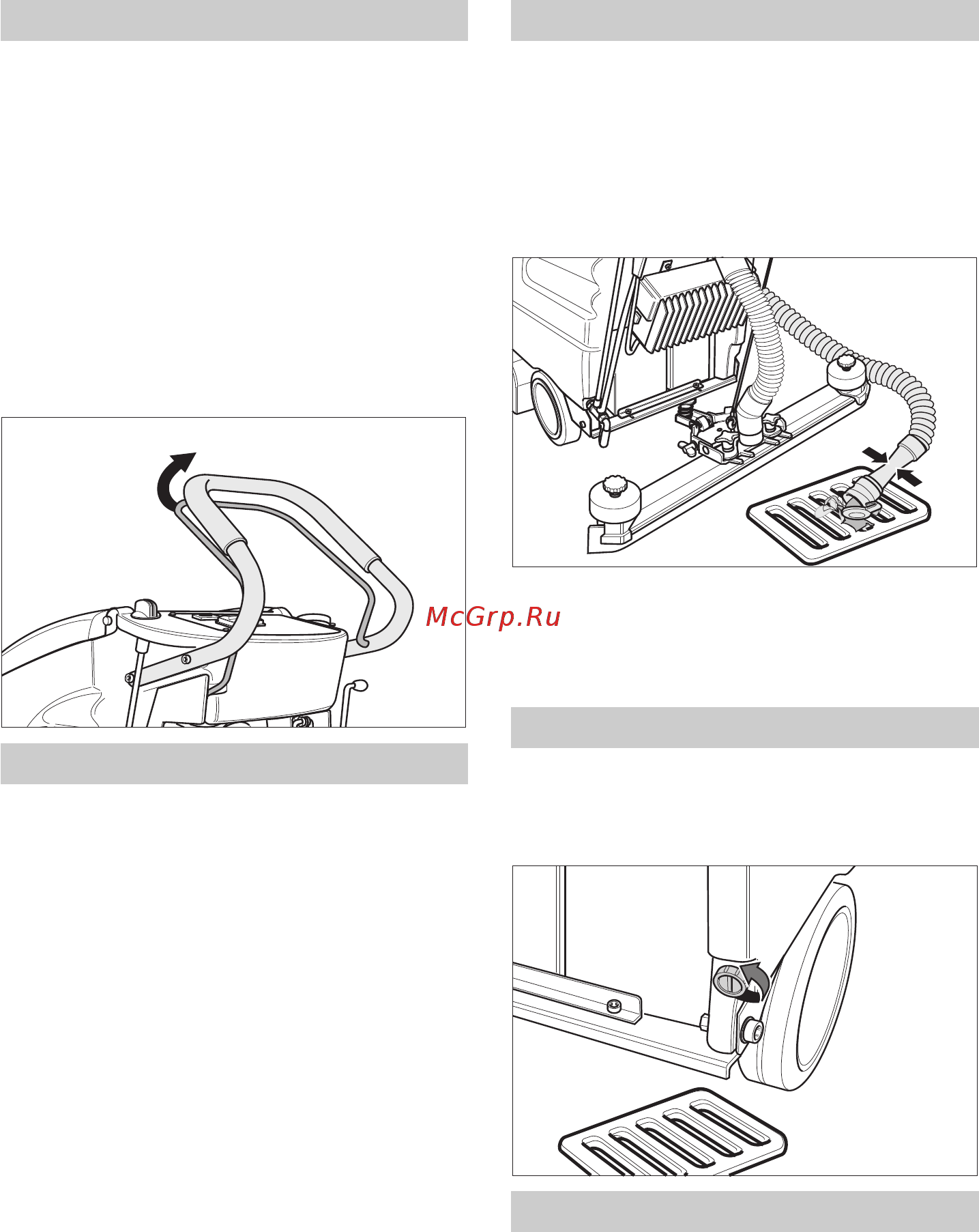 McGrp.Ru