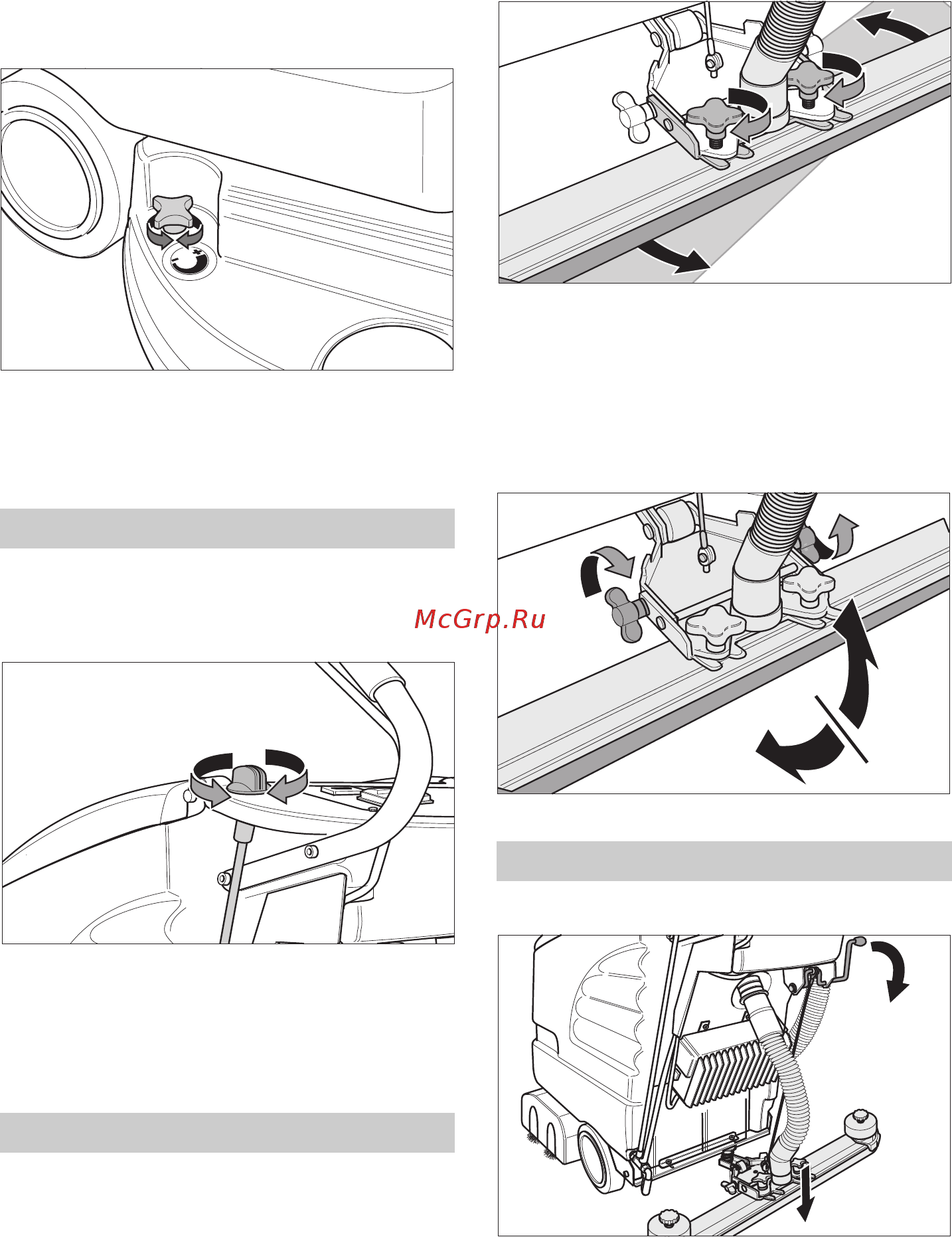 McGrp.Ru