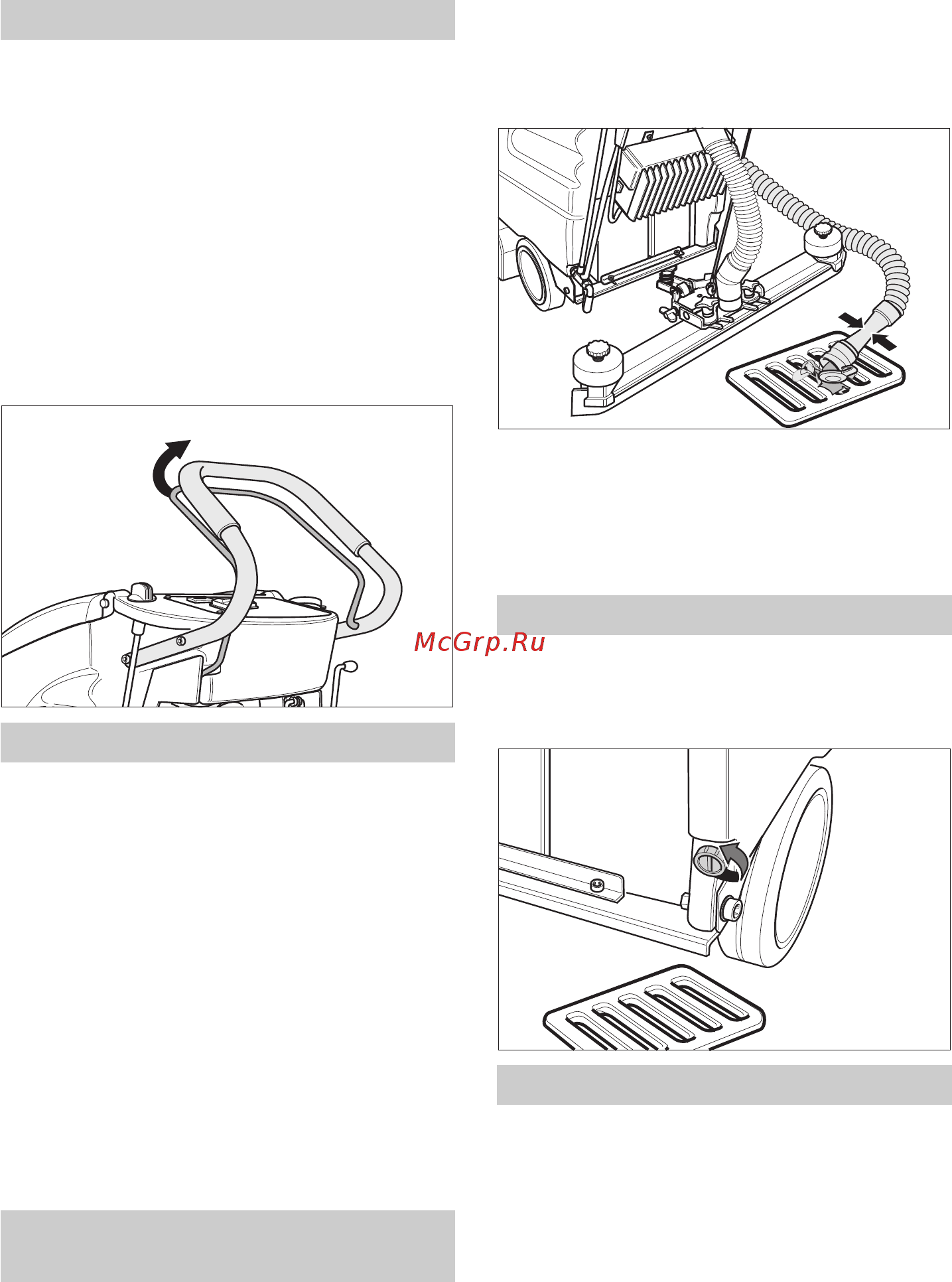 McGrp.Ru