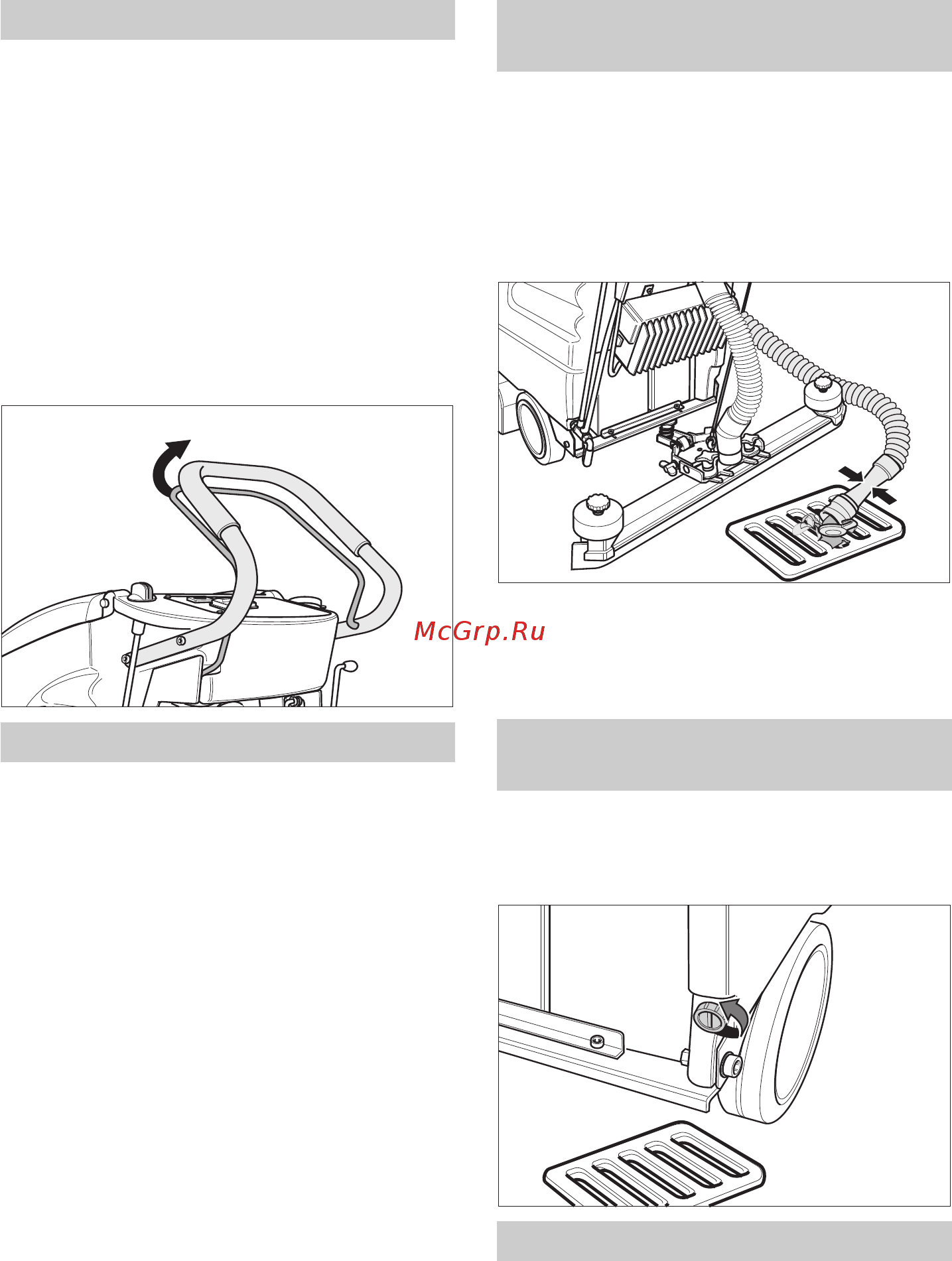 McGrp.Ru