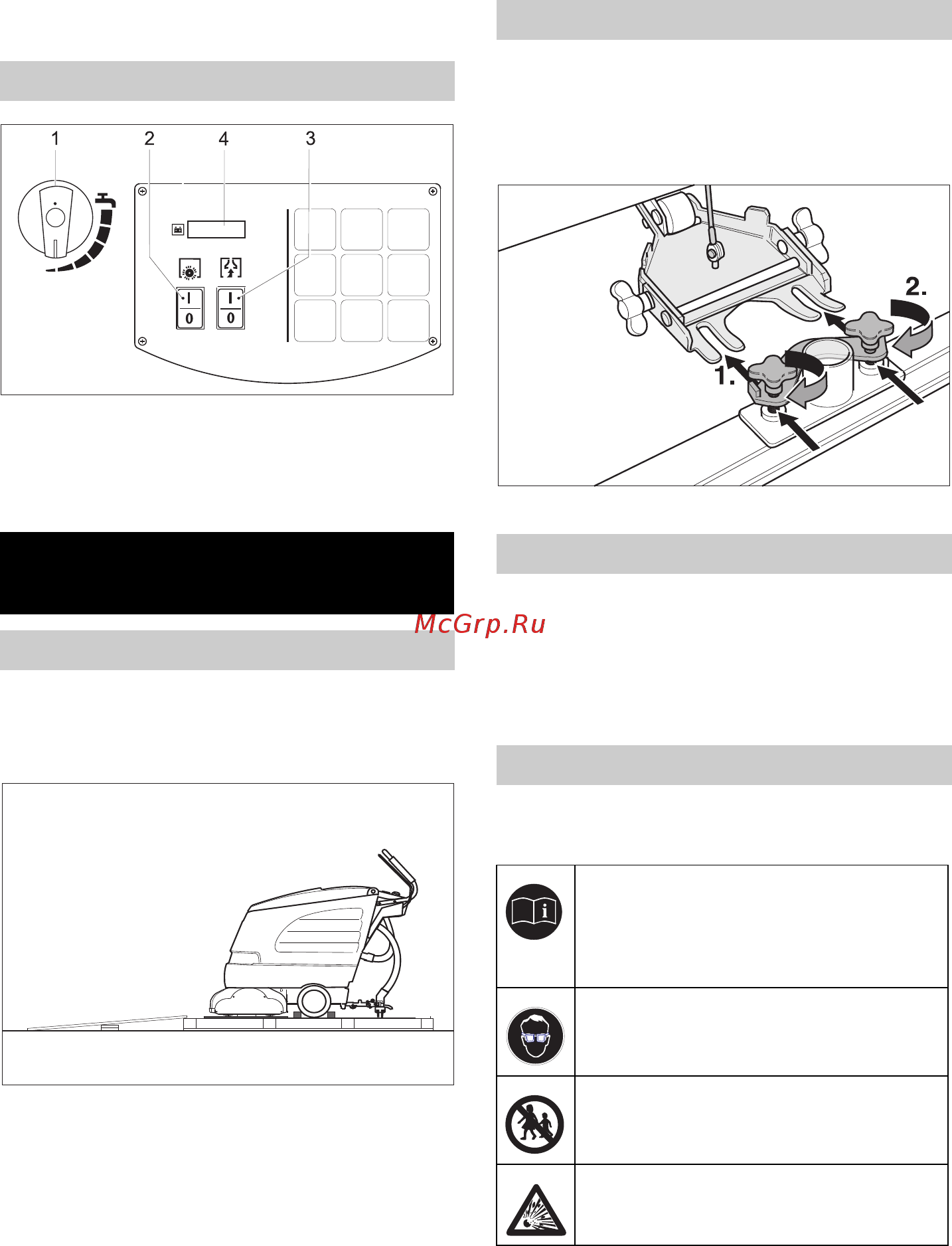 1 2 4 3

I
0

I
0

1.

2.

McGrp.Ru