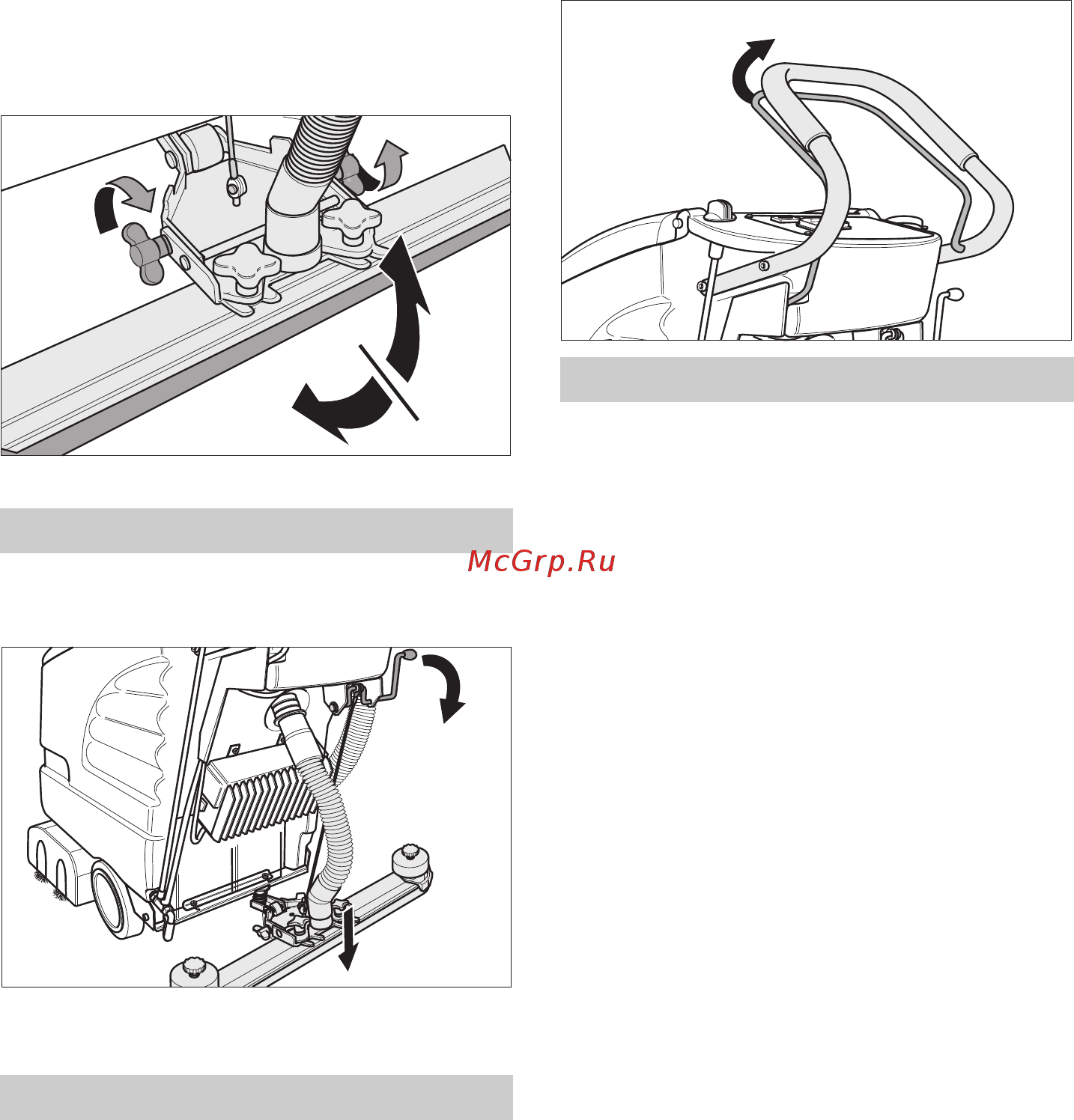 McGrp.Ru