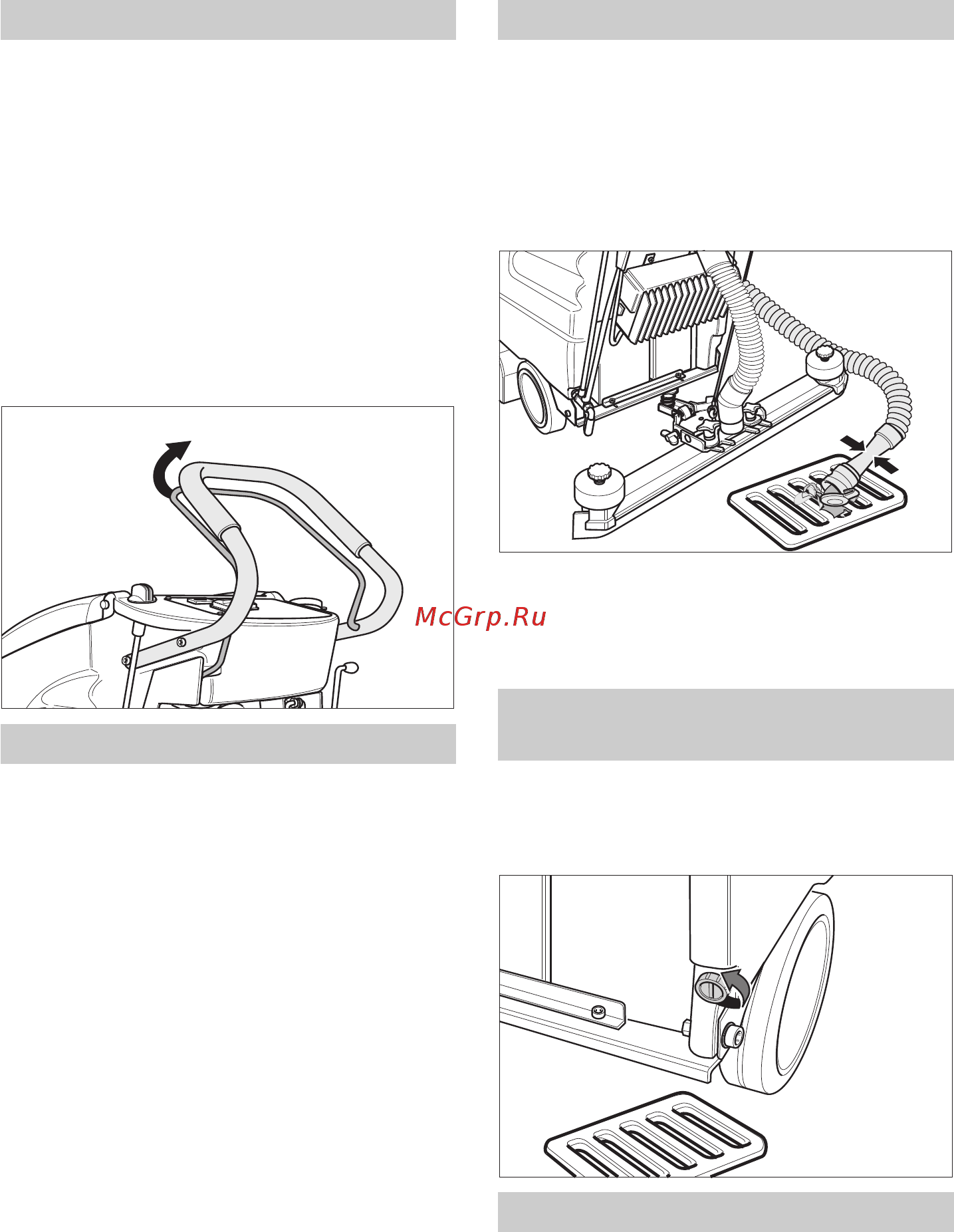 McGrp.Ru