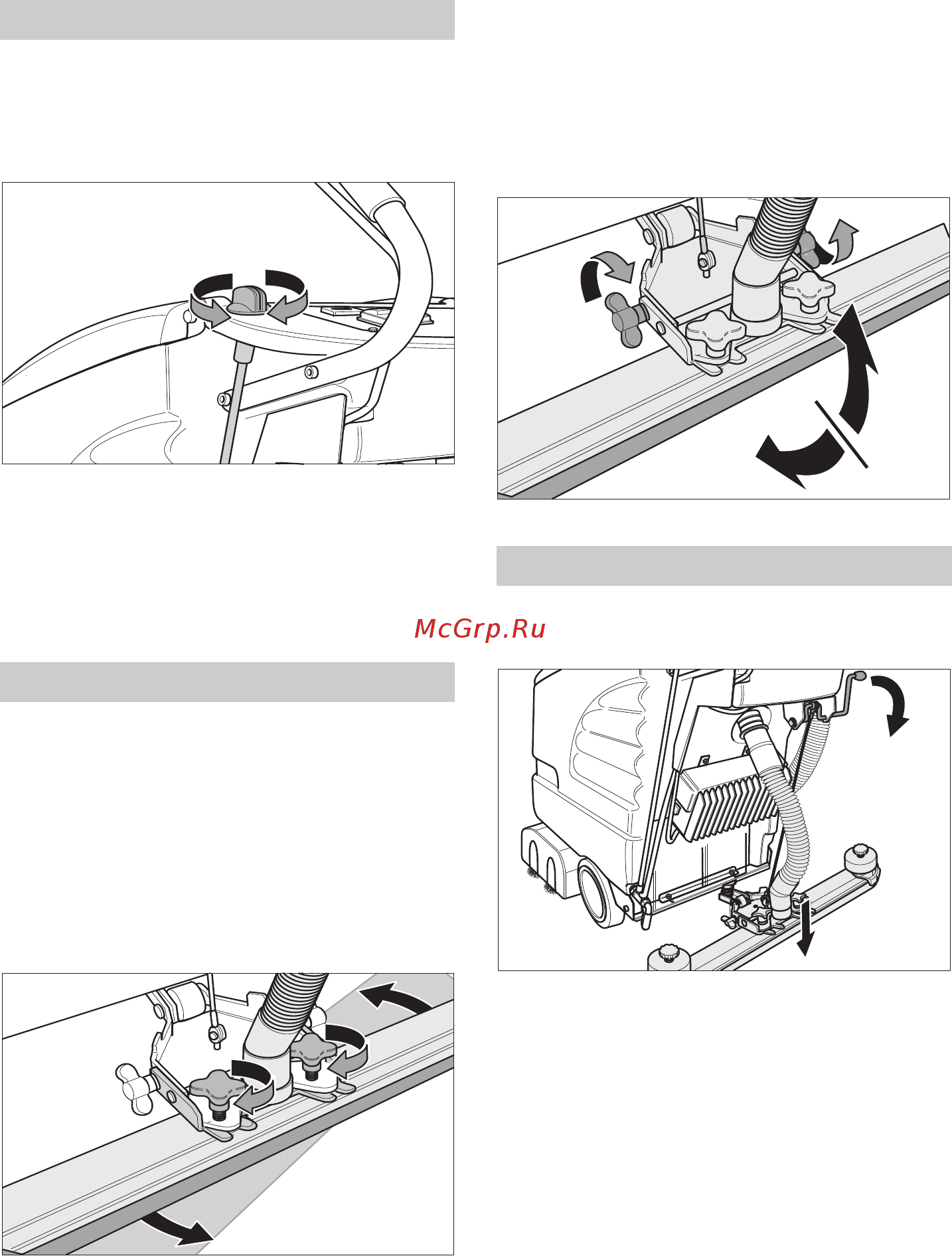 McGrp.Ru