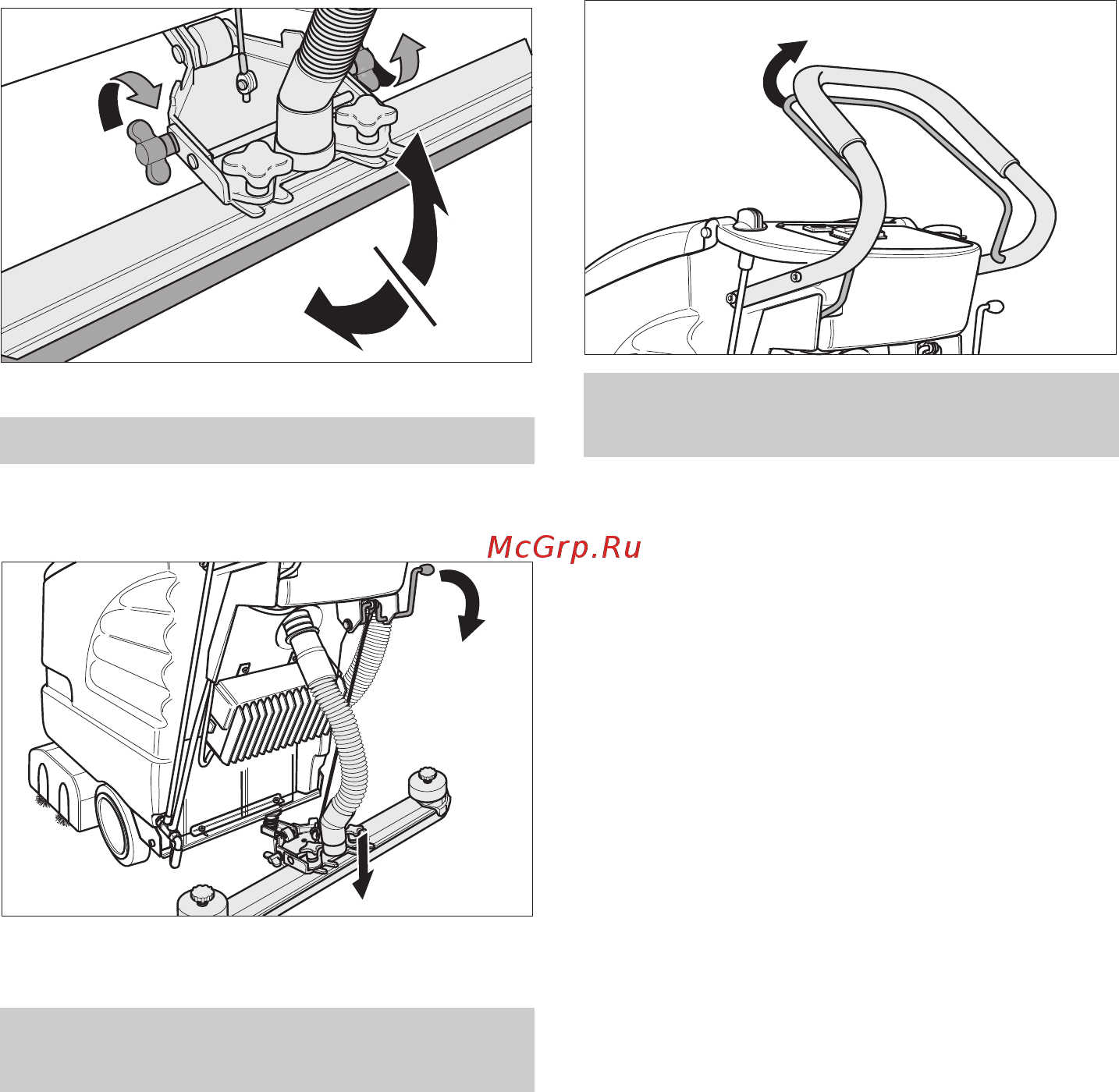 McGrp.Ru