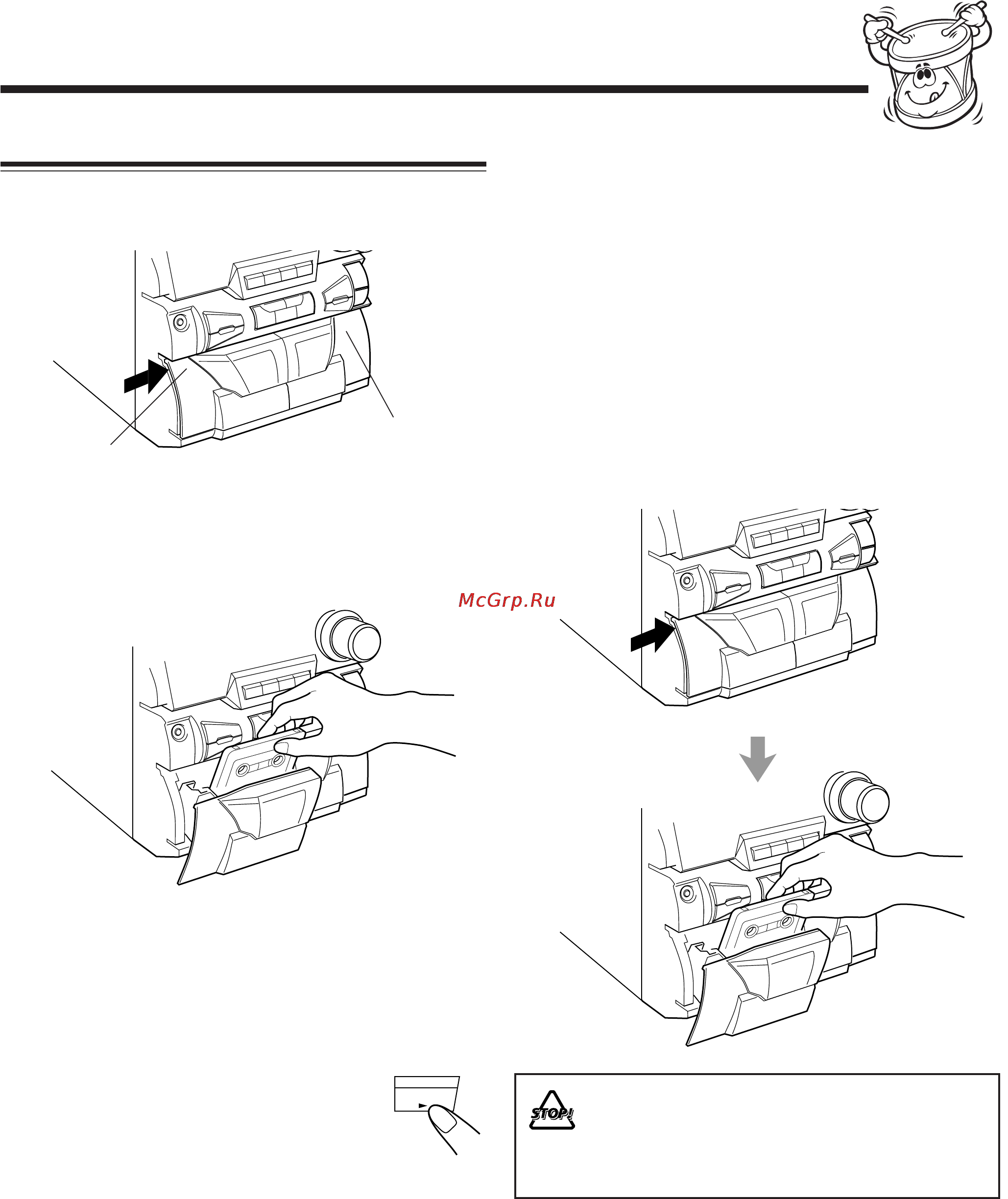 McGrp.Ru

STOP!