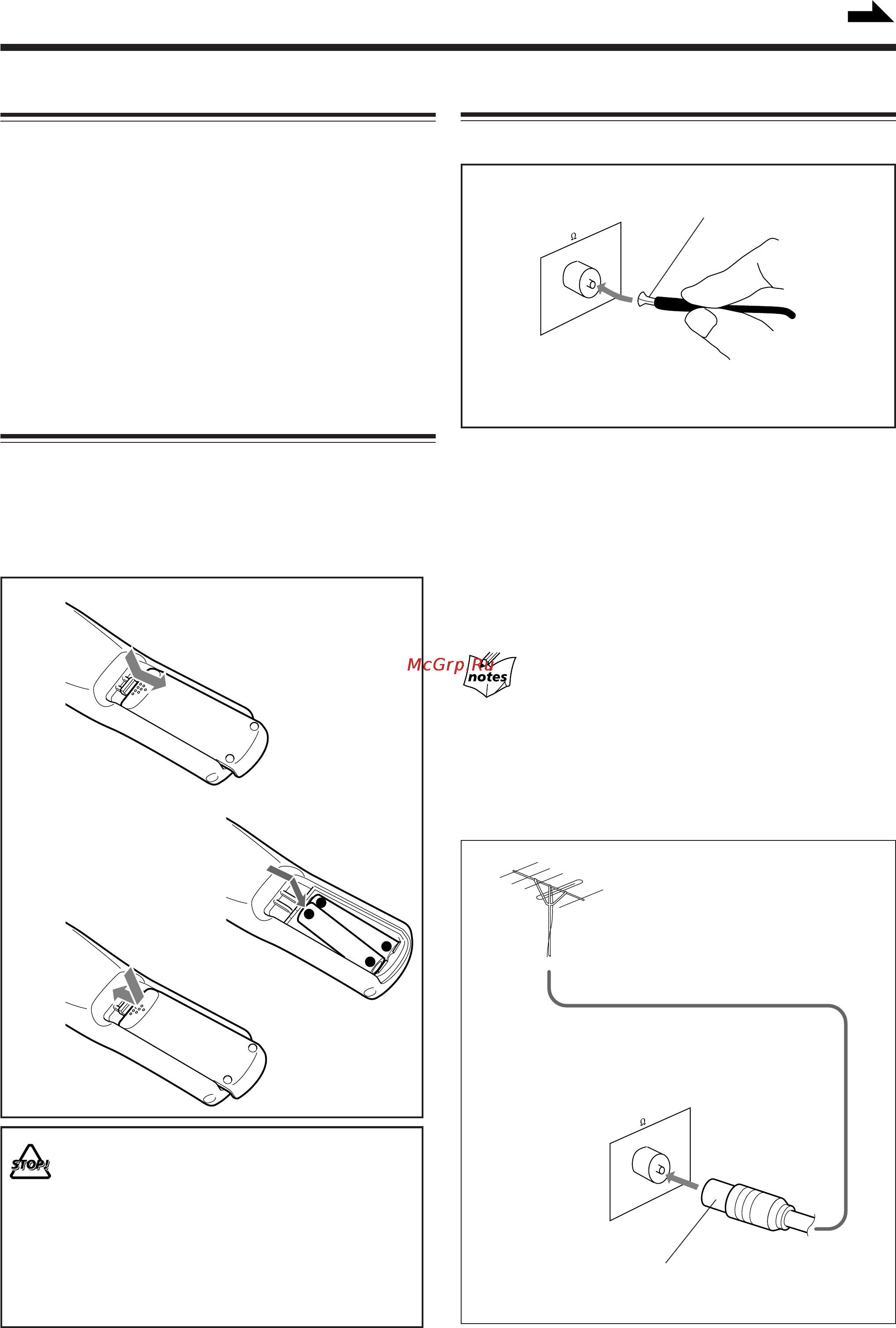 Ω

McGrp.Ru
notes

Ω

STOP!