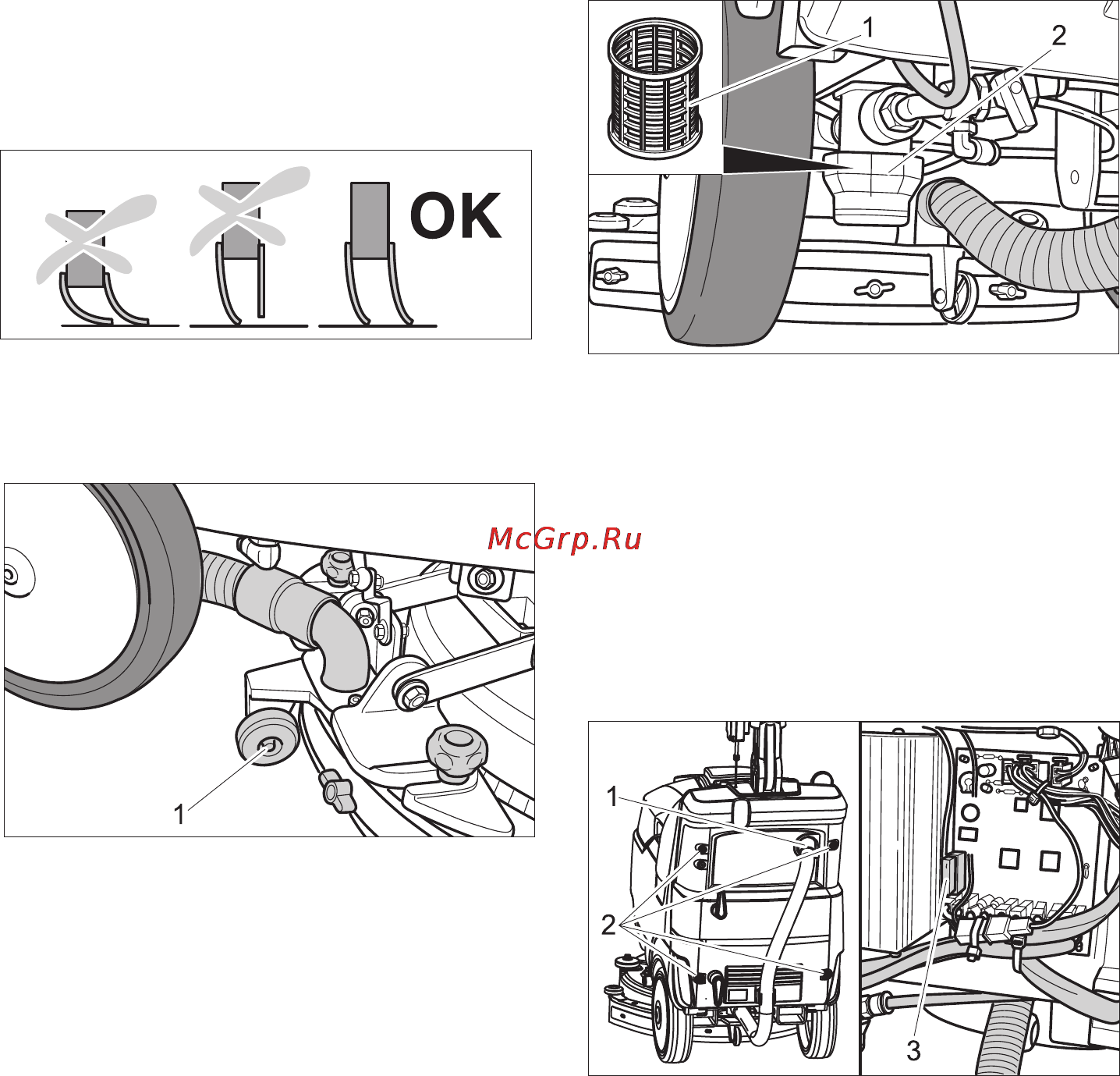 OK

1
2

McGrp.Ru

1

1
2
3