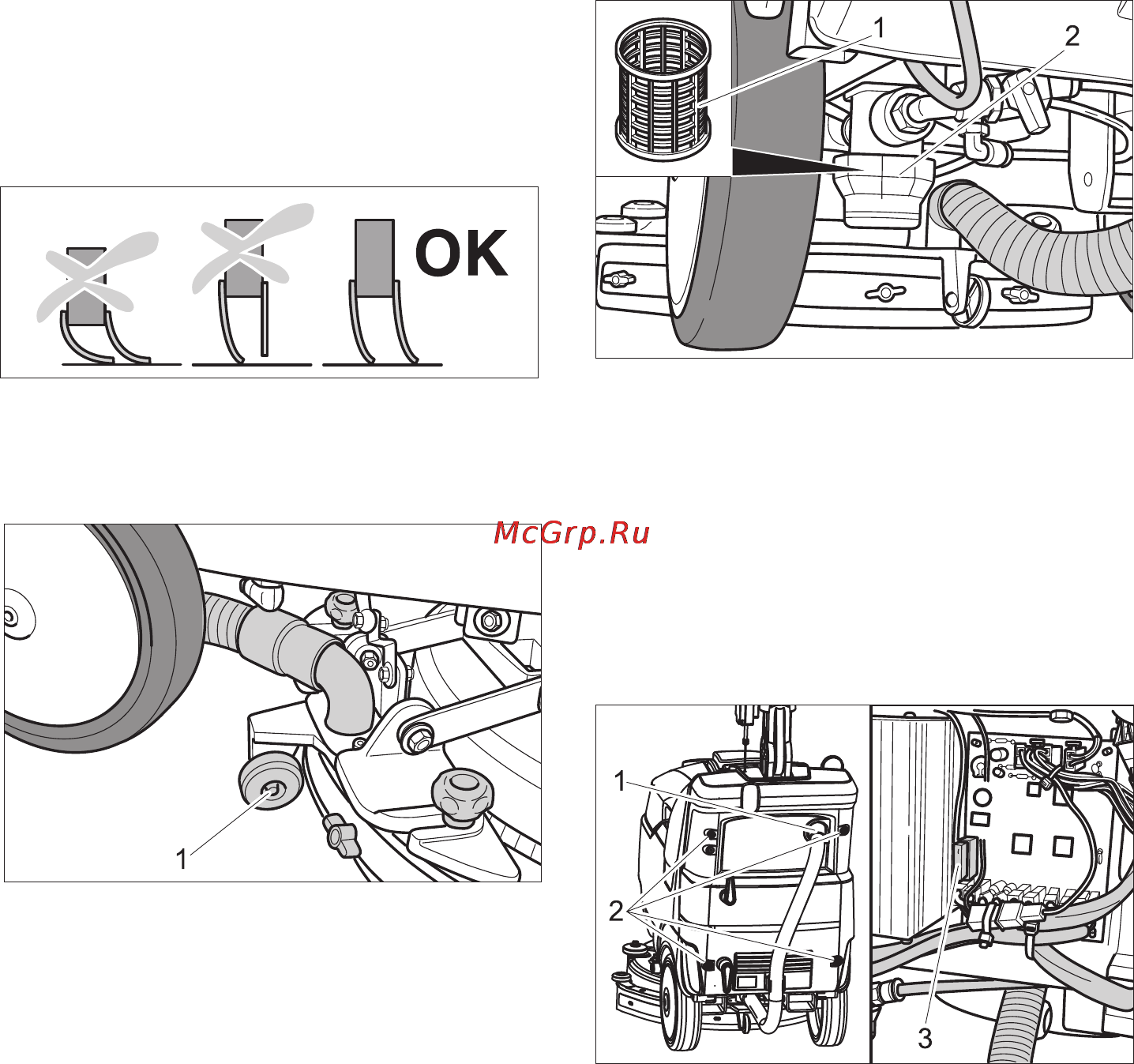 OK

1

2

McGrp.Ru

1

1

2

3