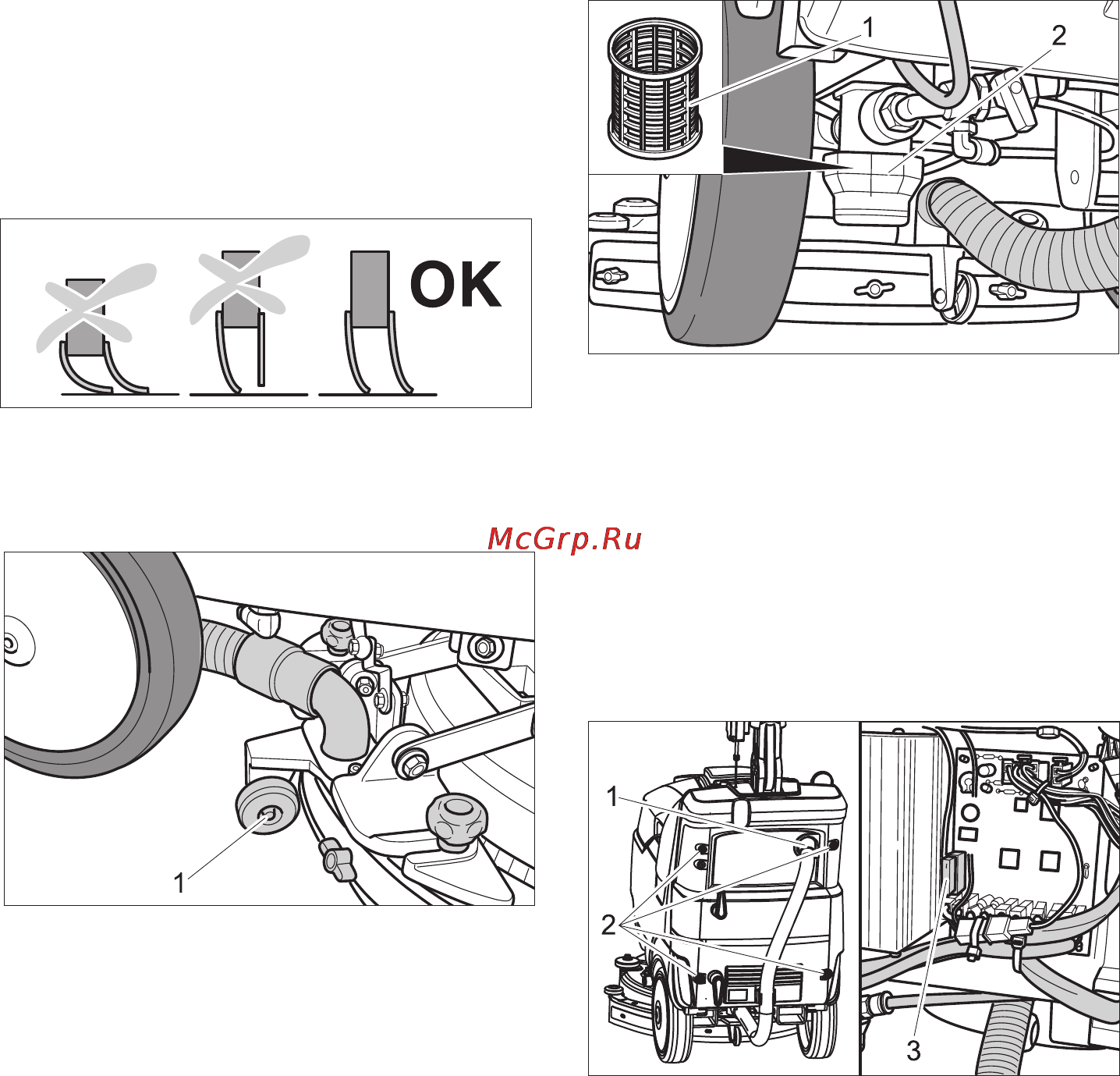 OK

1

2

McGrp.Ru

1

1

2

3