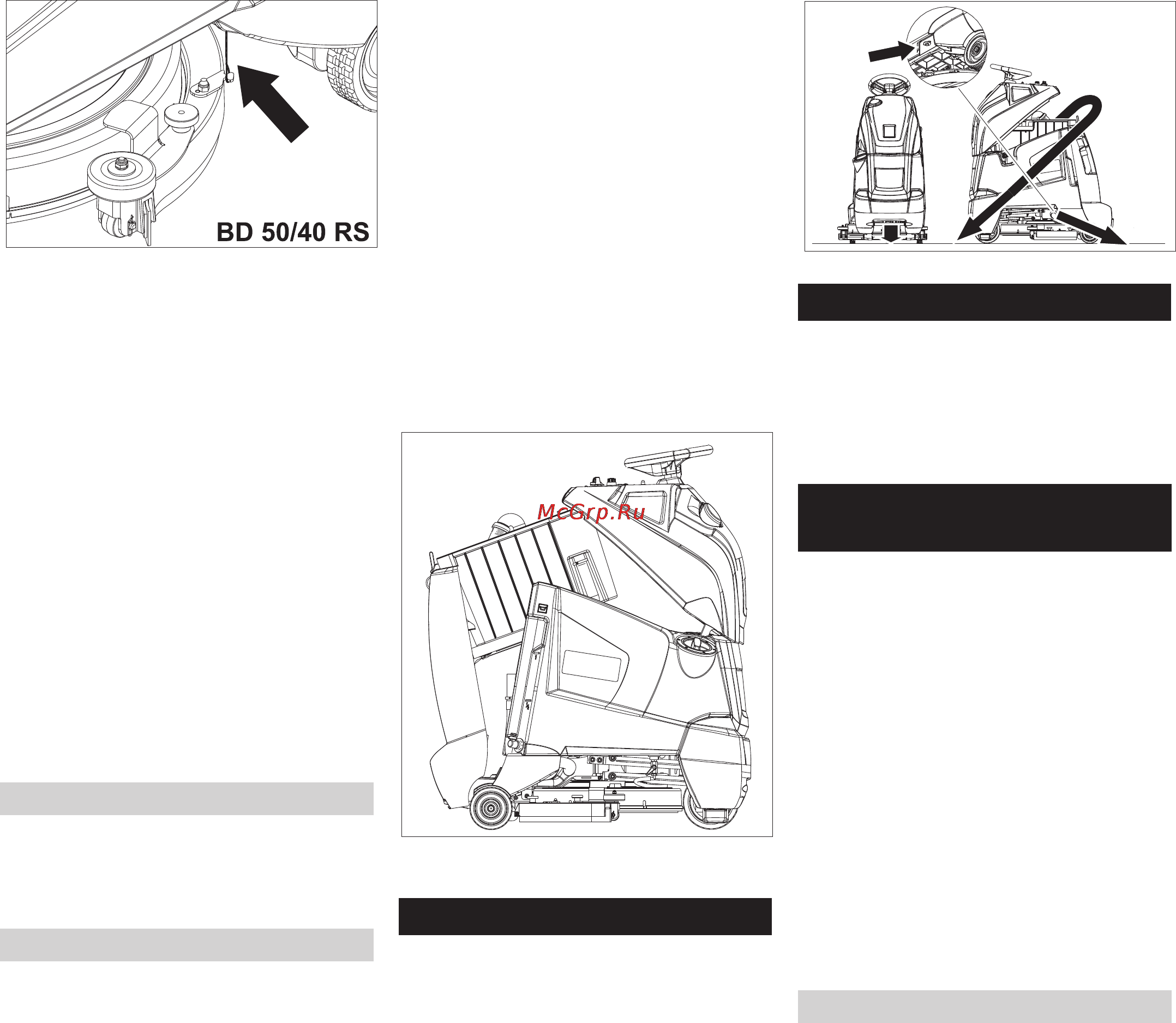 BD 50/40 RS

McGrp.Ru