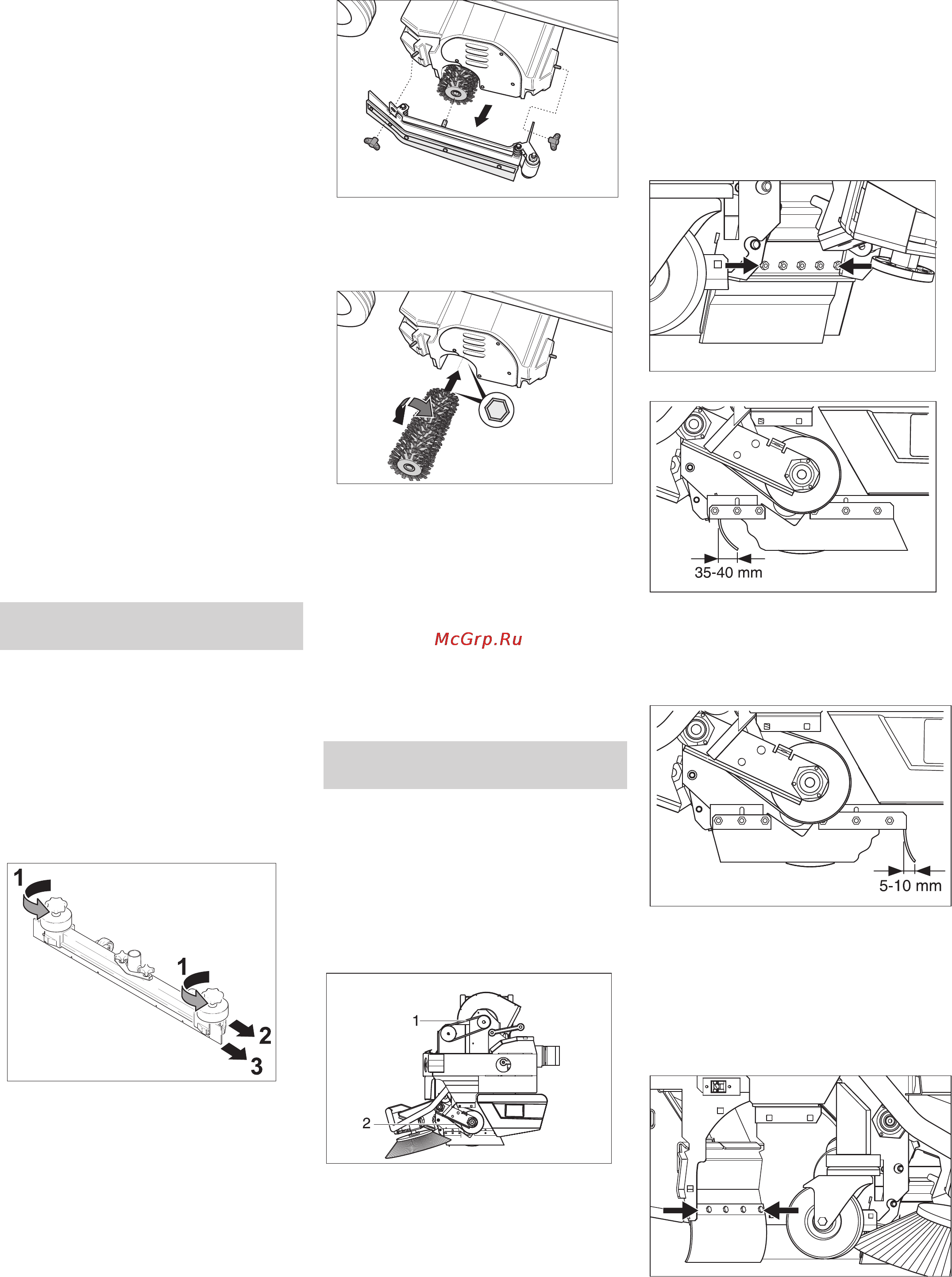 35-40 mm

McGrp.Ru

5-10 mm

1

1

2

3

1

2