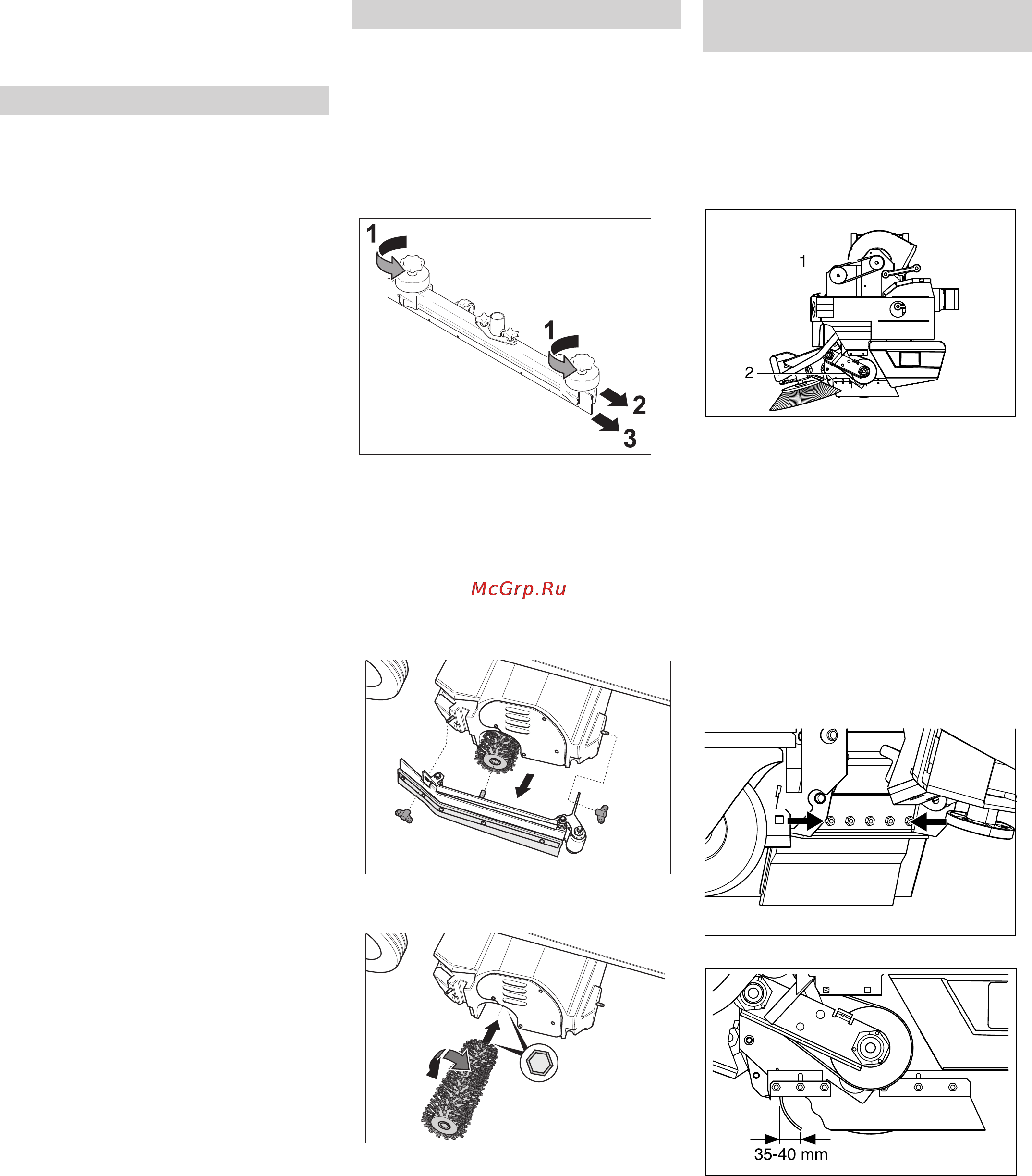 1

1

2

3

1

2

McGrp.Ru

35-40 mm