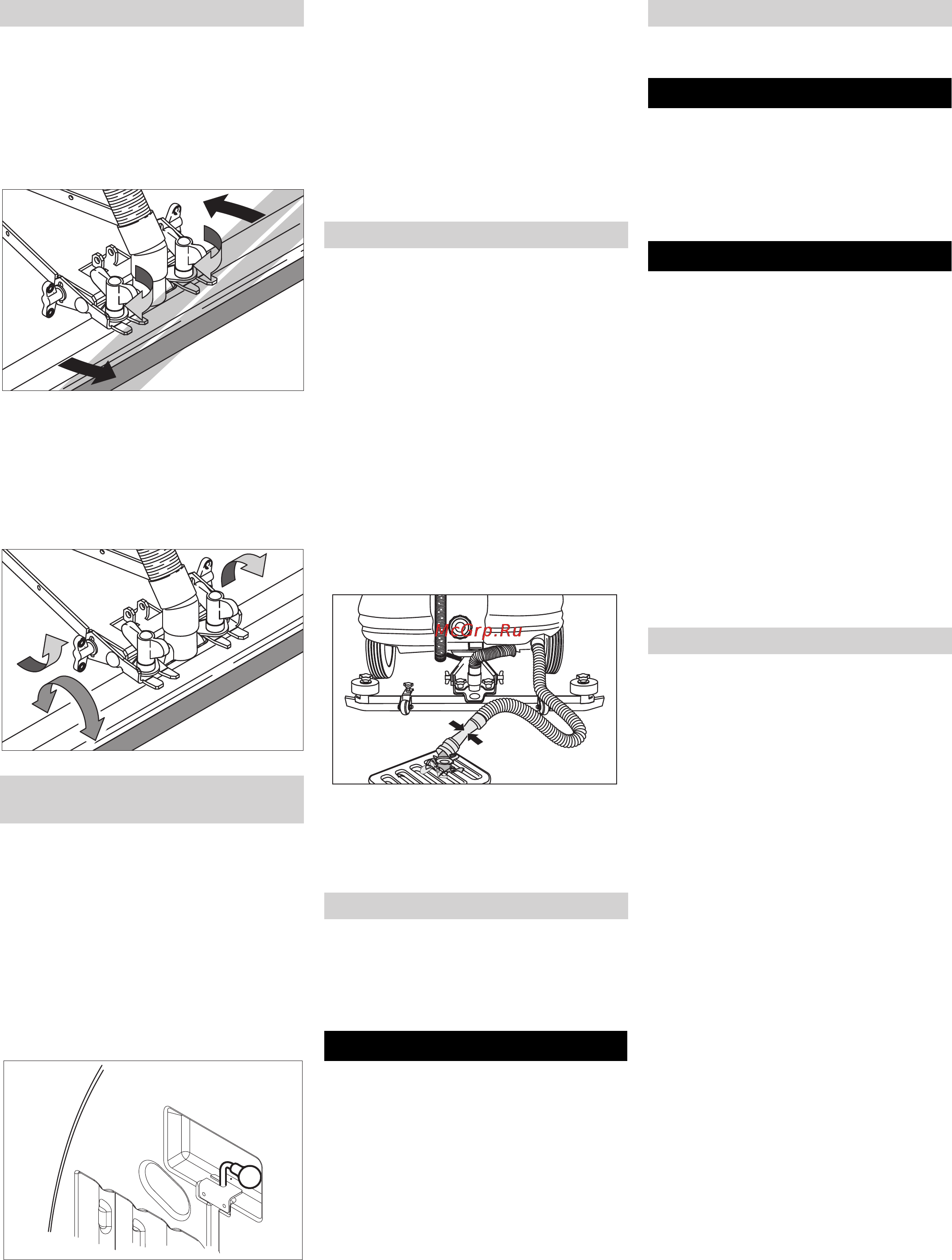 McGrp.Ru