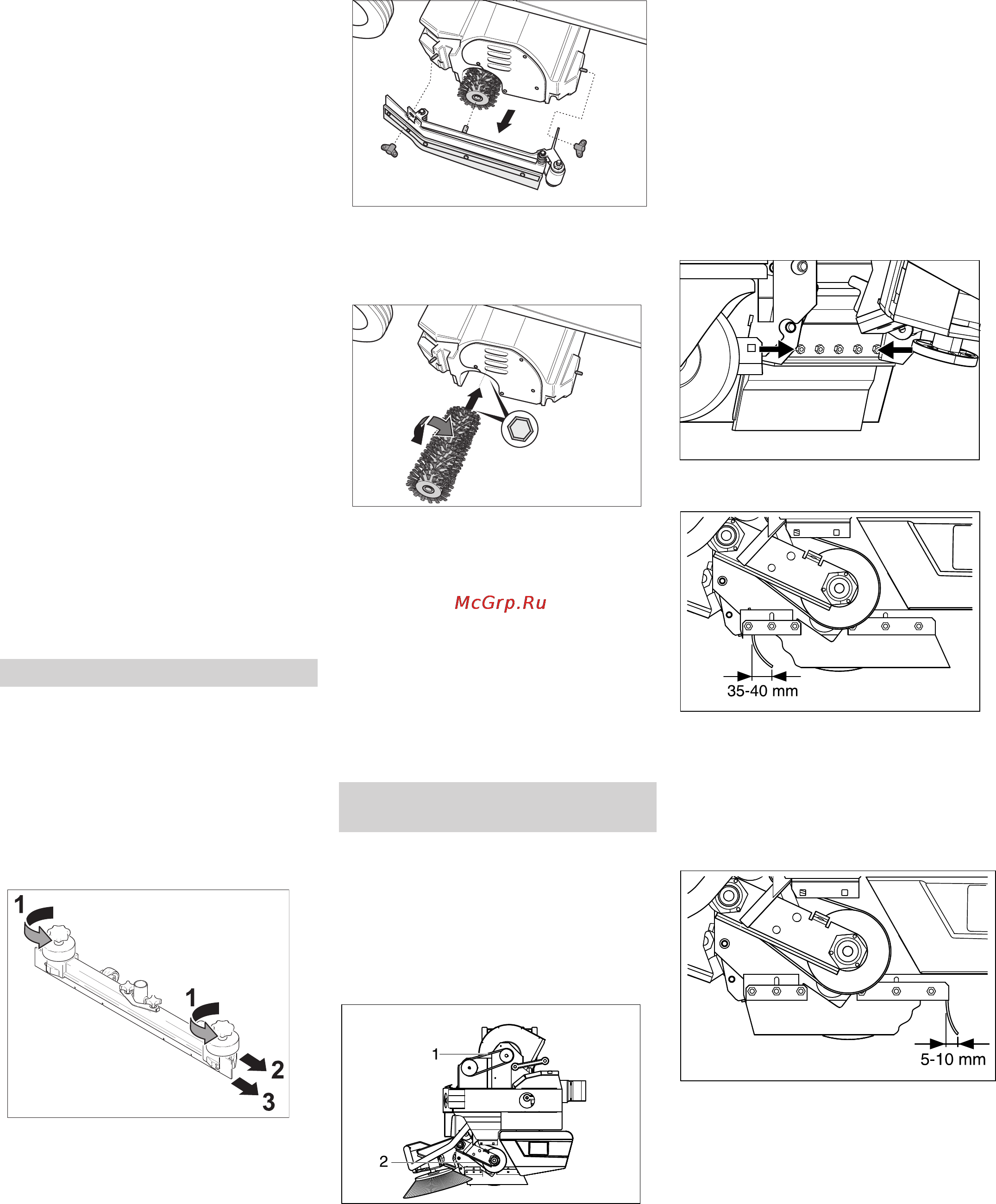 McGrp.Ru

35-40 mm

1
1
2
3

1
2

5-10 mm