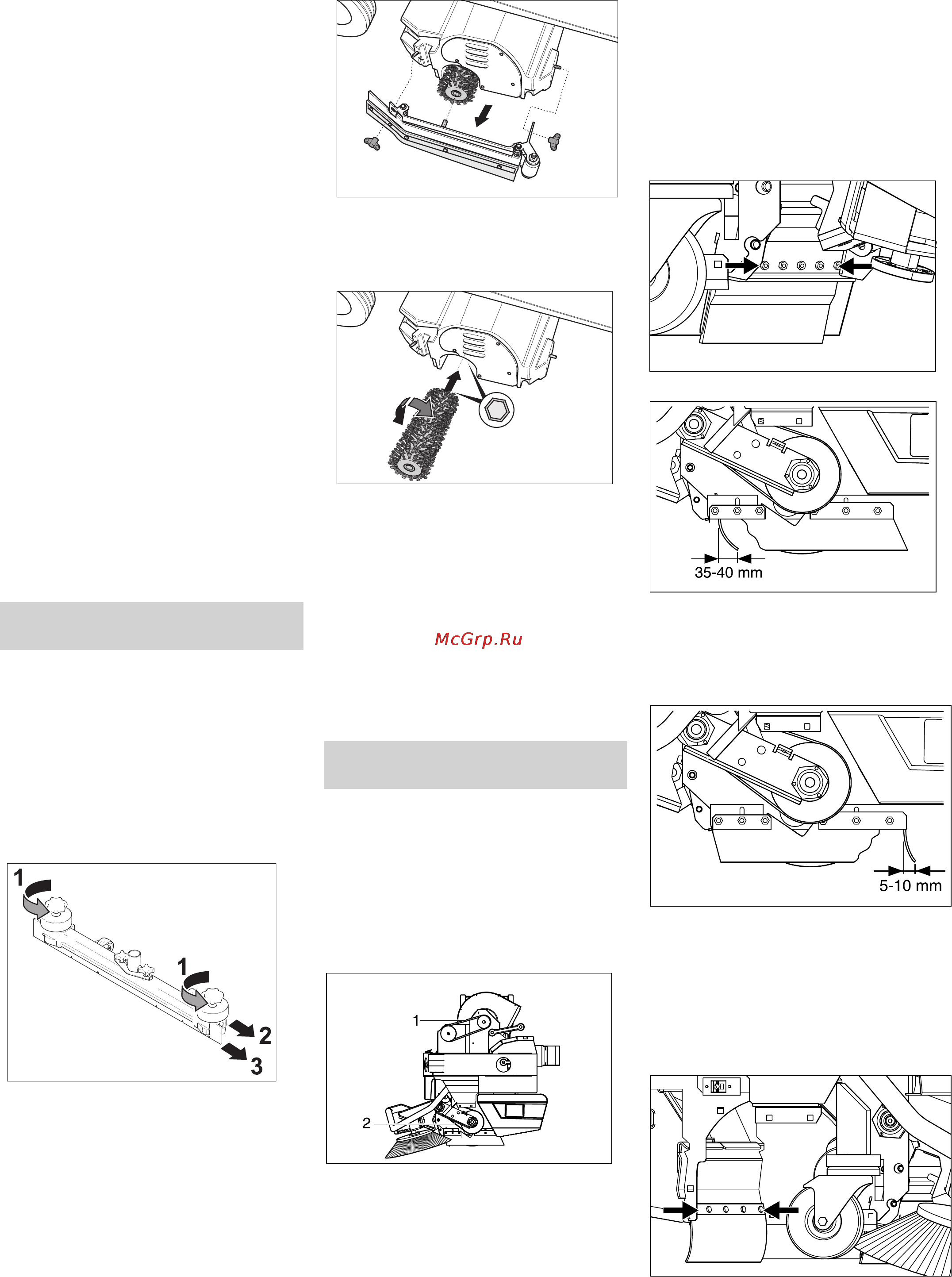 35-40 mm

McGrp.Ru

5-10 mm

1
1
2
3

1
2