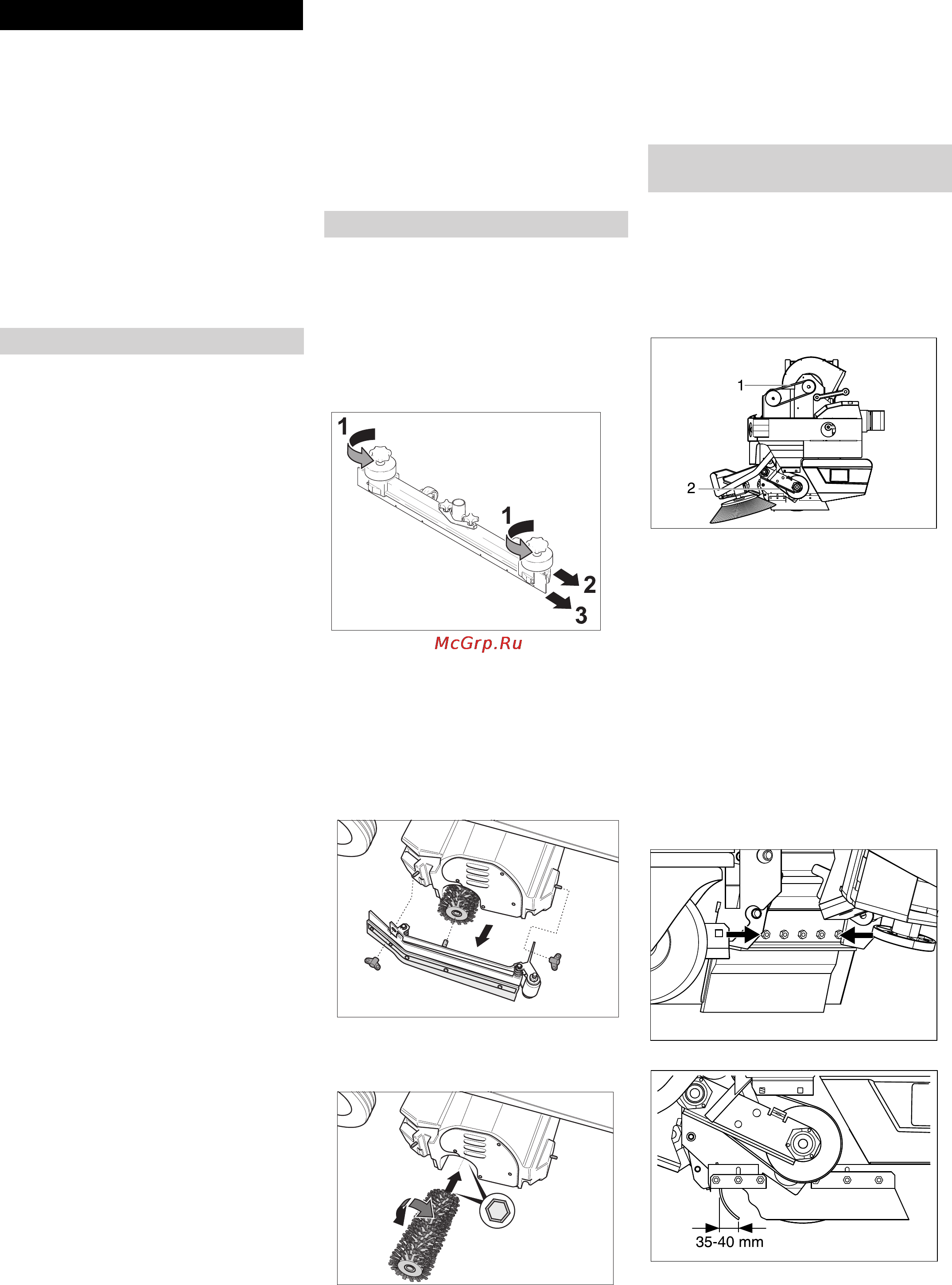 1
1
2
3

McGrp.Ru

1
2

35-40 mm